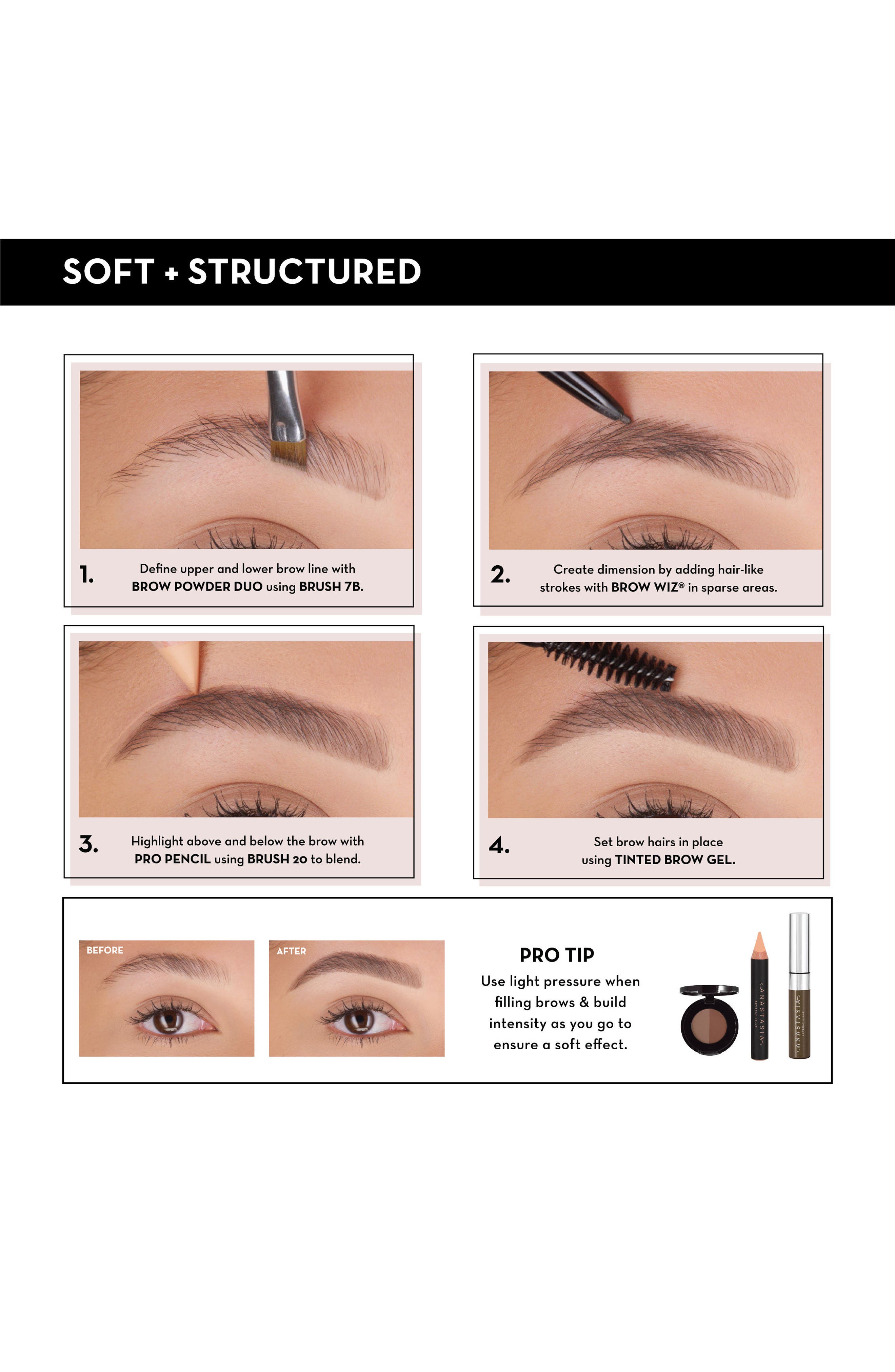 SOFT + STRUCTURED

1. Define upper and lower brow line with BROW POWDER DUO using BRUSH 7B.

2. Create dimension by adding hair-like strokes with BROW WIZ® in sparse areas.

3. Highlight above and below the brow with PRO PENCIL using BRUSH 20 to blend.

4. Set brow hairs in place using TINTED BROW GEL.

BEFORE

AFTER

PRO TIP
Use light pressure when filling brows & build intensity as you go to ensure a soft effect.

ANASTASIA

ANASTASIA