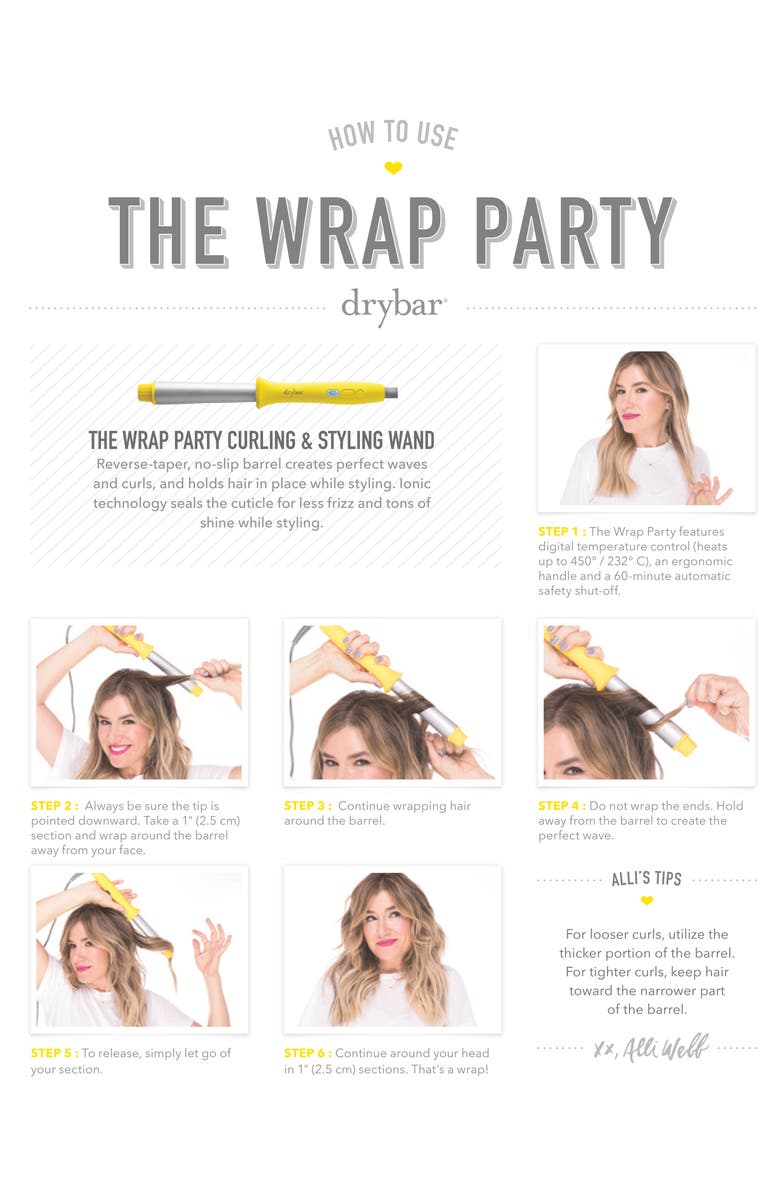 HOW TO USE

THE WRAP PARTY

drybar®

drybar

THE WRAP PARTY CURLING & STYLING WAND

Reverse-taper, no-slip barrel creates perfect waves and curls, and holds hair in place while styling. Ionic technology seals the cuticle for less frizz and tons of shine while styling.

STEP 1 : The Wrap Party features digital temperature control (heats up to 450° / 232° C), an ergonomic handle and a 60-minute automatic safety shut-off.

STEP 2 : Always be sure the tip is pointed downward. Take a 1" (2.5 cm) section and wrap around the barrel away from your face.

STEP 3 : Continue wrapping hair around the barrel.

STEP 4 : Do not wrap the ends. Hold away from the barrel to create the perfect wave.

STEP 5 : To release, simply let go of your section.

STEP 6 : Continue around your head in 1" (2.5 cm) sections. That's a wrap!

ALLI'S TIPS

For looser curls, utilize the thicker portion of the barrel. For tighter curls, keep hair toward the narrower part of the barrel.

xx, Alli Webb