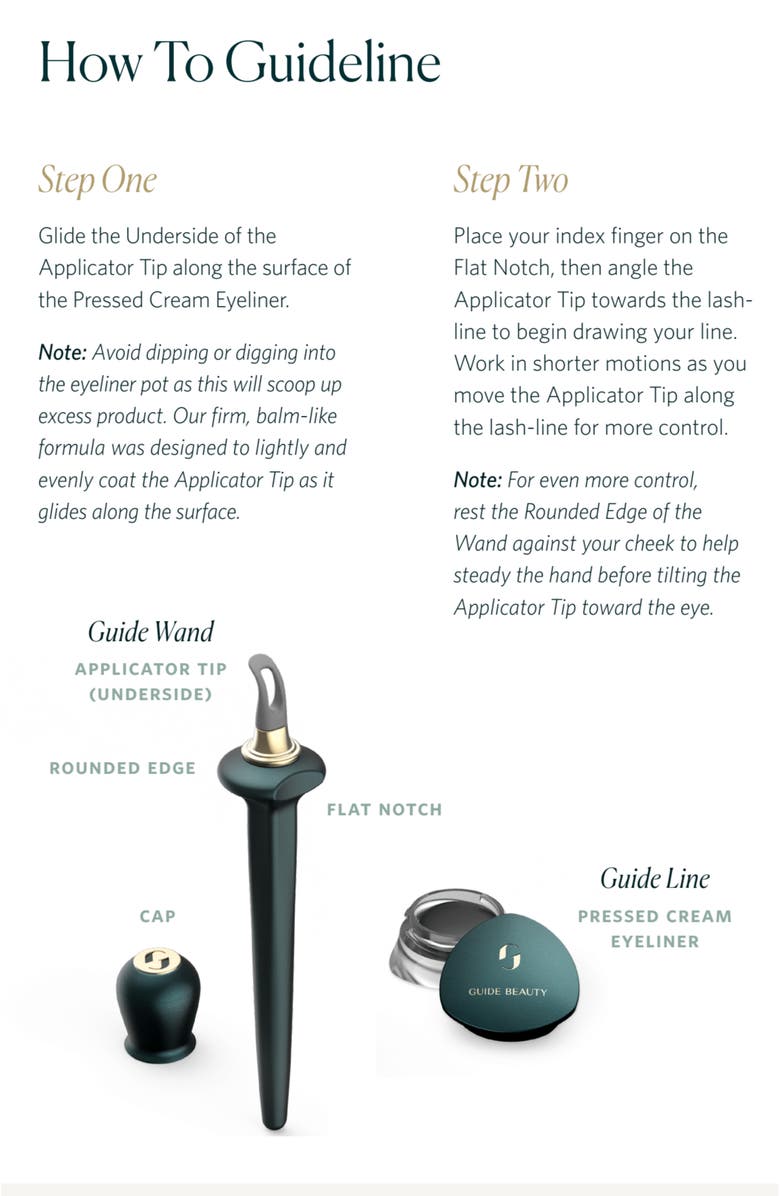 How To Guideline

Step One

Glide the Underside of the Applicator Tip along the surface of the Pressed Cream Eyeliner.

Note: Avoid dipping or digging into the eyeliner pot as this will scoop up excess product. Our firm, balm-like formula was designed to lightly and evenly coat the Applicator Tip as it glides along the surface.

Step Two

Place your index finger on the Flat Notch, then angle the Applicator Tip towards the lash-line to begin drawing your line. Work in shorter motions as you move the Applicator Tip along the lash-line for more control.

Note: For even more control, rest the Rounded Edge of the Wand against your cheek to help steady the hand before tilting the Applicator Tip toward the eye.

Guide Wand

APPLICATOR TIP (UNDERSIDE)

ROUNDED EDGE

FLAT NOTCH

CAP

Guide Line

PRESSED CREAM EYELINER

GUIDE BEAUTY