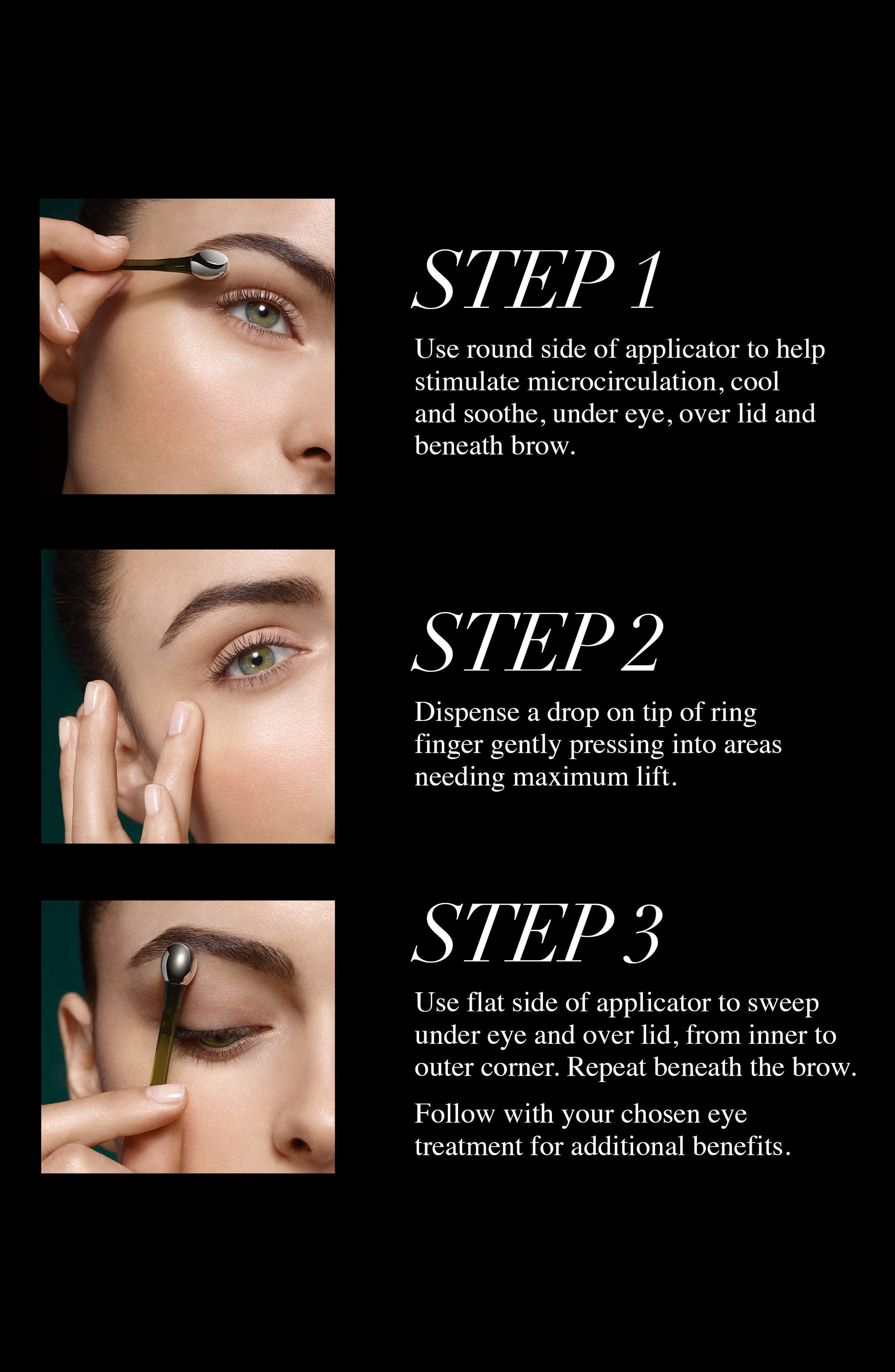 STEP 1

Use round side of applicator to help stimulate microcirculation, cool and soothe, under eye, over lid and beneath brow.

STEP 2

Dispense a drop on tip of ring finger gently pressing into areas needing maximum lift.

STEP 3

Use flat side of applicator to sweep under eye and over lid, from inner to outer corner. Repeat beneath the brow.

Follow with your chosen eye treatment for additional benefits.