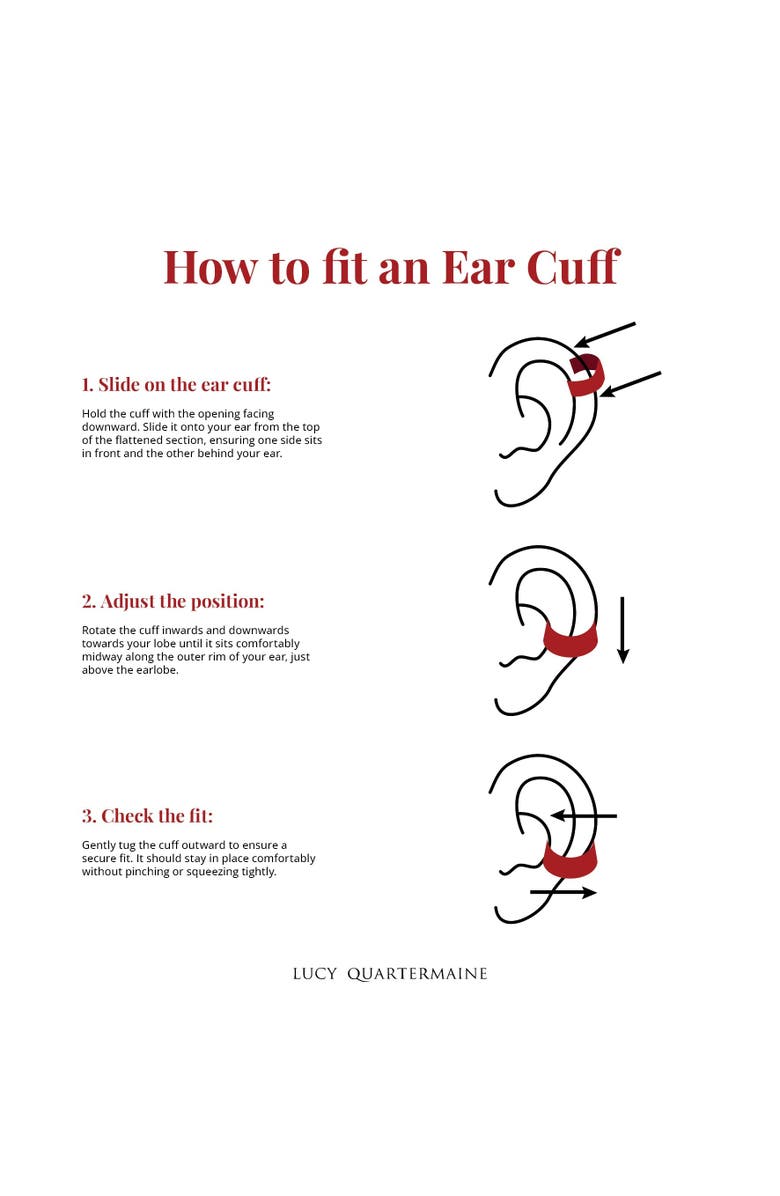 How to fit an Ear Cuff

1. Slide on the ear cuff:

Hold the cuff with the opening facing downward. Slide it onto your ear from the top of the flattened section, ensuring one side sits in front and the other behind your ear.

2. Adjust the position:

Rotate the cuff inwards and downwards towards your lobe until it sits comfortably midway along the outer rim of your ear, just above the earlobe.

3. Check the fit:

Gently tug the cuff outward to ensure a secure fit. It should stay in place comfortably without pinching or squeezing tightly.

LUCY QUARTERMAINE