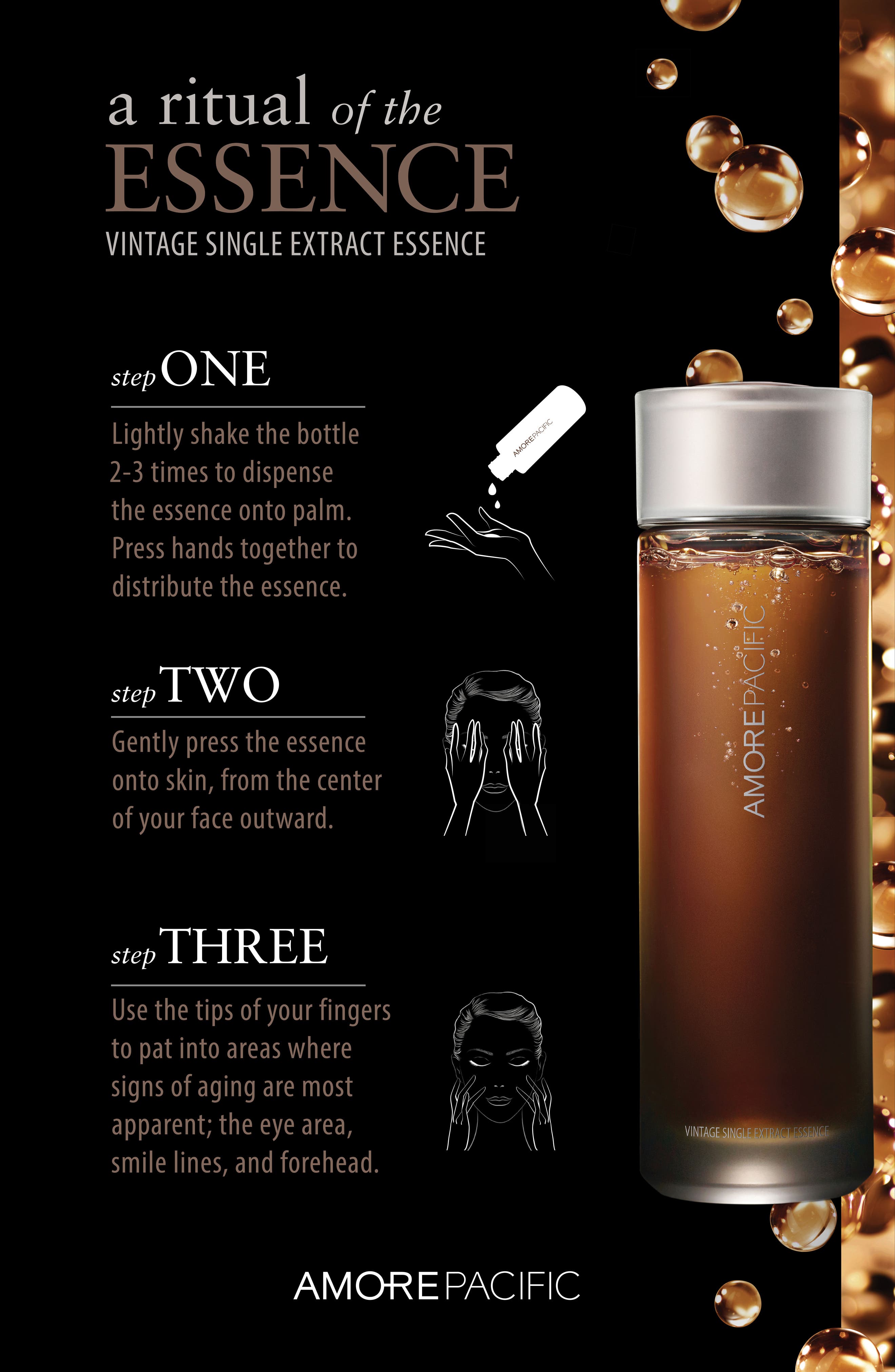 a ritual of the
ESSENCE
VINTAGE SINGLE EXTRACT ESSENCE

step ONE

Lightly shake the bottle 2-3 times to dispense the essence onto palm. Press hands together to distribute the essence.

AMOREPACIFIC

step TWO

Gently press the essence onto skin, from the center of your face outward.

step THREE

Use the tips of your fingers to pat into areas where signs of aging are most apparent; the eye area, smile lines, and forehead.

AMOREPACIFIC

VINTAGE SINGLE EXTRACT ESSENCE

AMOREPACIFIC