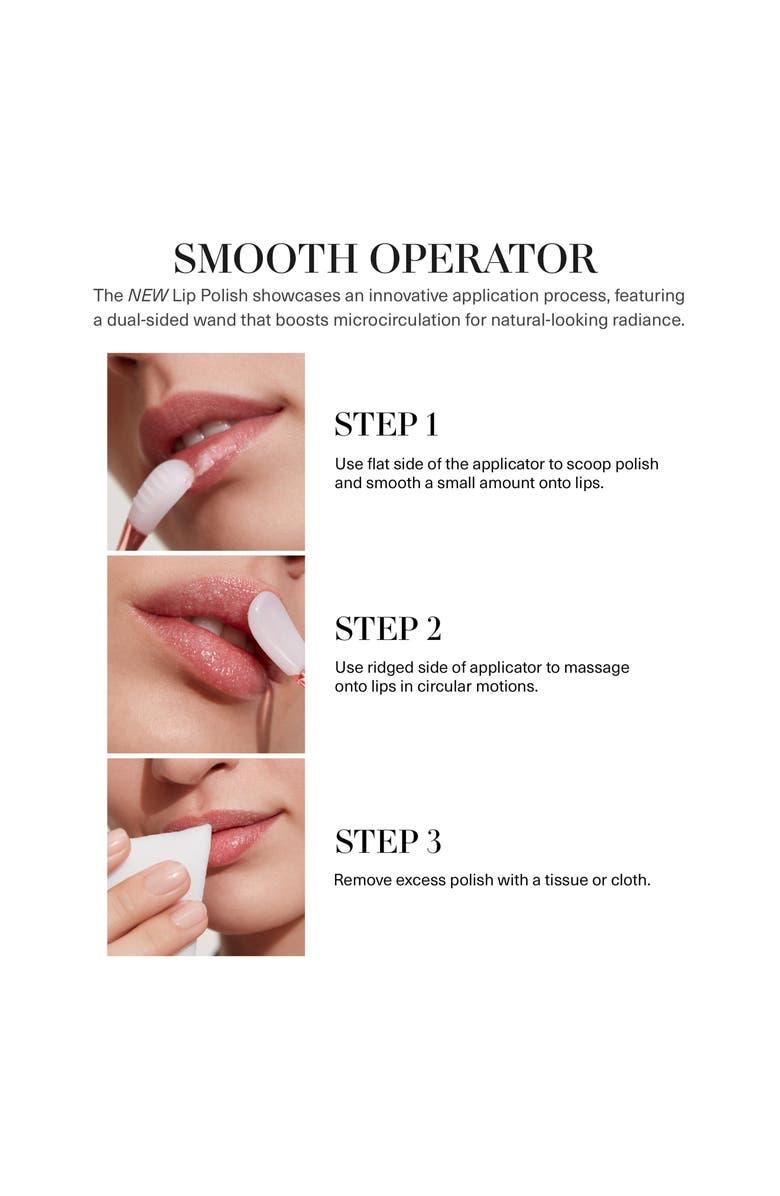 SMOOTH OPERATOR

The NEW Lip Polish showcases an innovative application process, featuring a dual-sided wand that boosts microcirculation for natural-looking radiance.

STEP 1

Use flat side of the applicator to scoop polish and smooth a small amount onto lips.

STEP 2

Use ridged side of applicator to massage onto lips in circular motions.

STEP 3

Remove excess polish with a tissue or cloth.