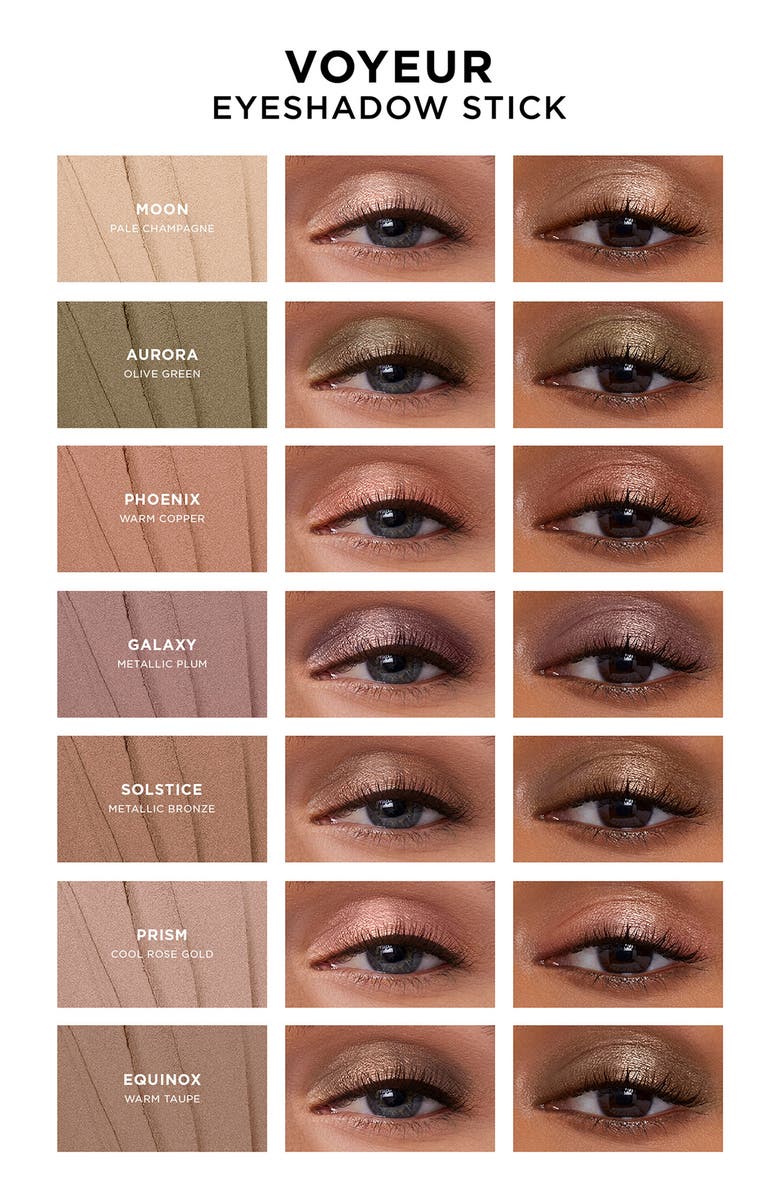 VOYEUR
EYESHADOW STICK

MOON
PALE CHAMPAGNE

AURORA
OLIVE GREEN

PHOENIX
WARM COPPER

GALAXY
METALLIC PLUM

SOLSTICE
METALLIC BRONZE

PRISM
COOL ROSE GOLD

EQUINOX
WARM TAUPE