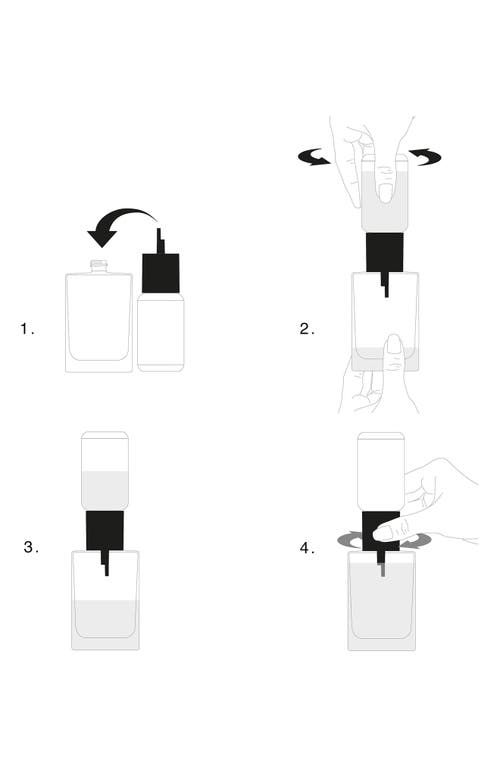 1.

2.

3.

4.