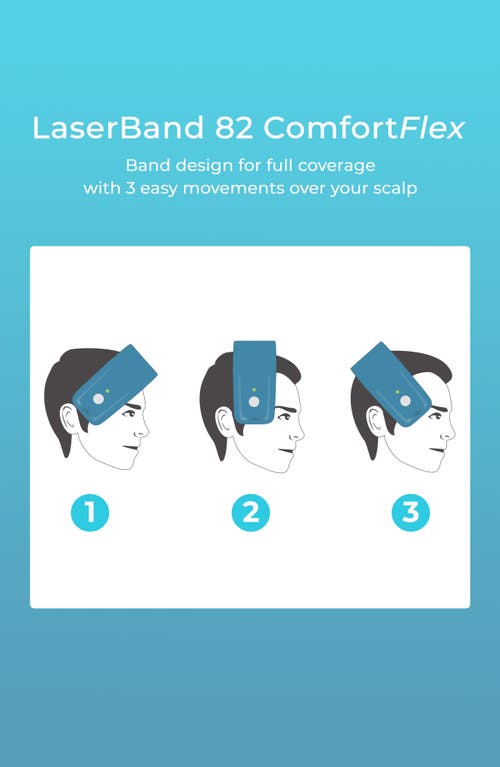 LaserBand 82 ComfortFlex

Band design for full coverage with 3 easy movements over your scalp

1

2

3