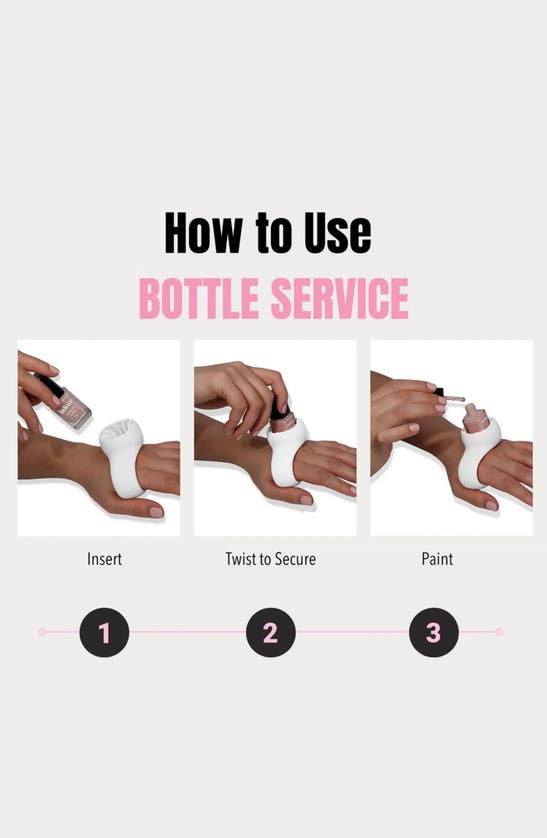 How to Use
BOTTLE SERVICE

Insert
Twist to Secure
Paint

1
2
3