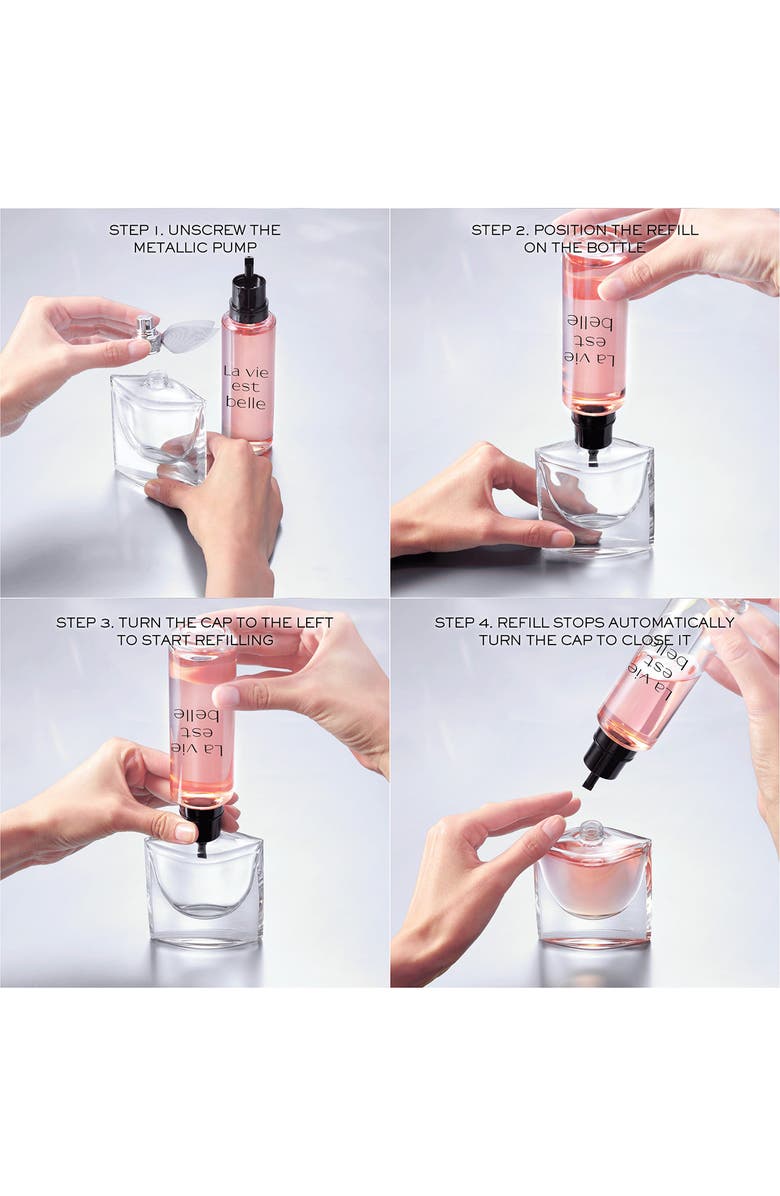 STEP 1. UNSCREW THE METALLIC PUMP

La vie est belle

STEP 2. POSITION THE REFILL ON THE BOTTLE

La vie est belle

STEP 3. TURN THE CAP TO THE LEFT TO START REFILLING

La vie est belle

STEP 4. REFILL STOPS AUTOMATICALLY TURN THE CAP TO CLOSE IT

La vie est belle