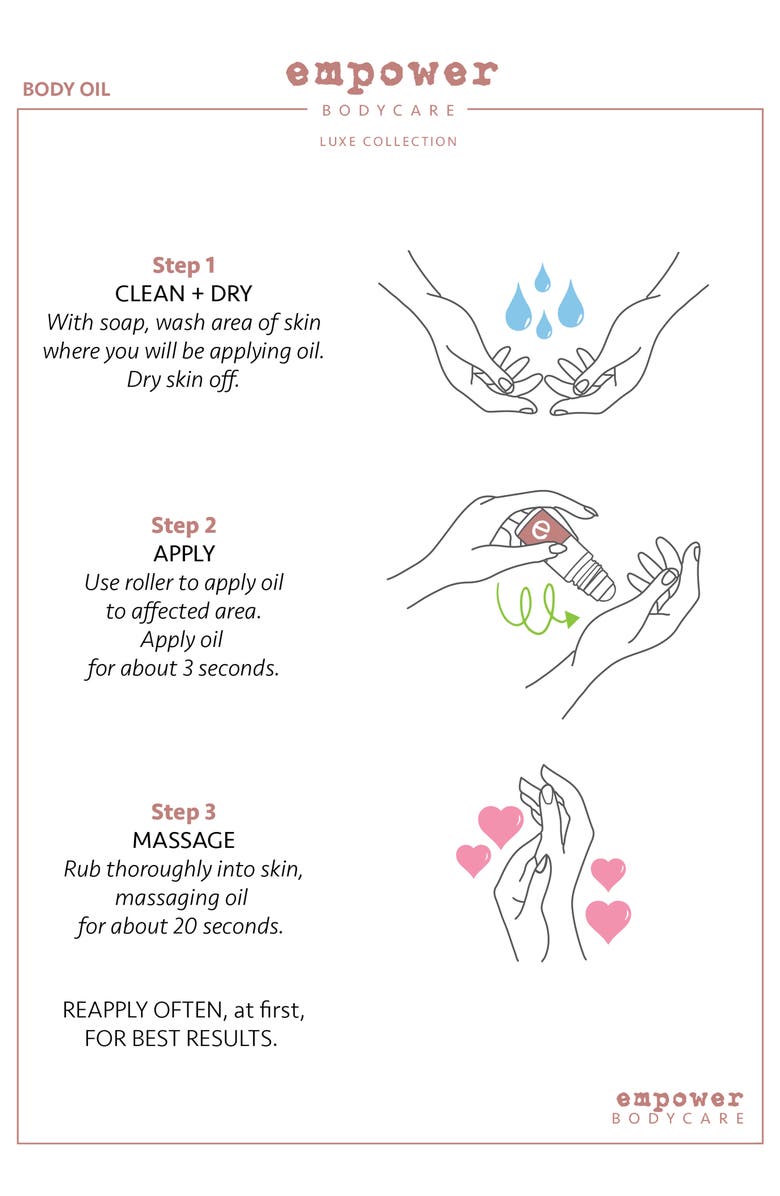 BODY OIL

empower
BODYCARE
LUXE COLLECTION

Step 1
CLEAN + DRY
With soap, wash area of skin where you will be applying oil. Dry skin off.

Step 2
APPLY
Use roller to apply oil to affected area. Apply oil for about 3 seconds.

e

Step 3
MASSAGE
Rub thoroughly into skin, massaging oil for about 20 seconds.

REAPPLY OFTEN, at first, FOR BEST RESULTS.

empower
BODYCARE