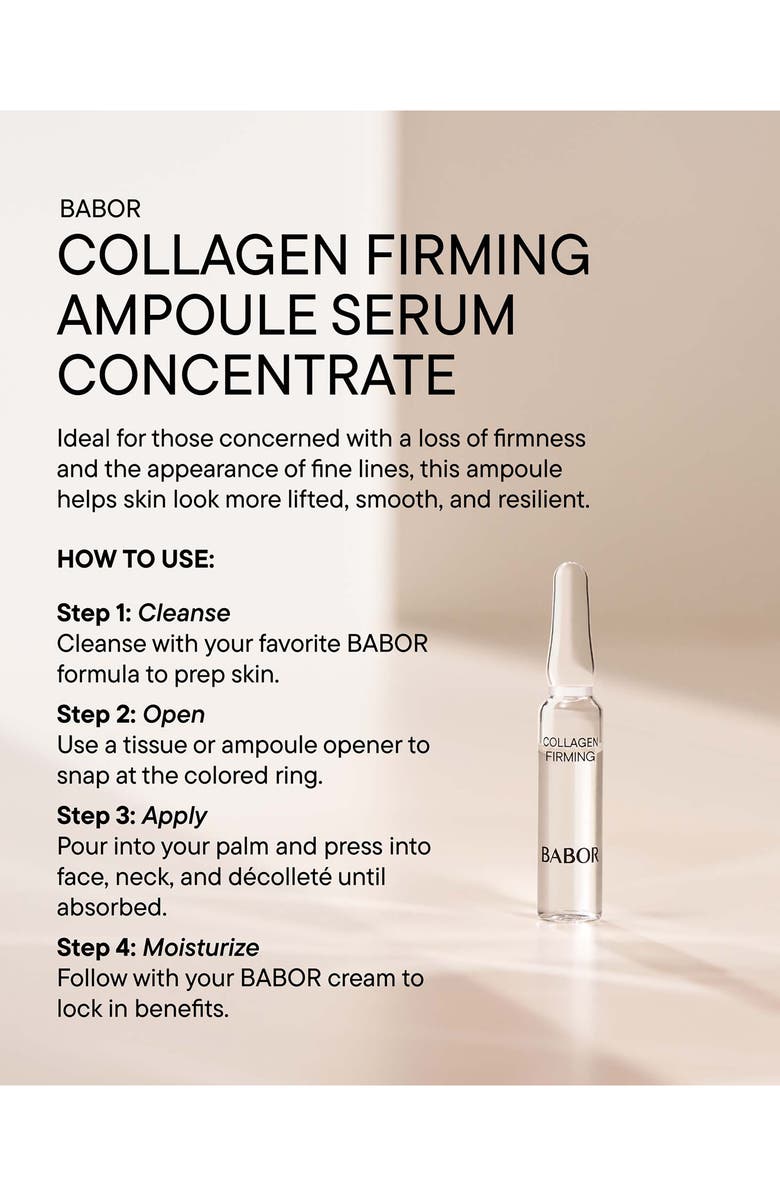 BABOR
COLLAGEN FIRMING AMPOULE SERUM CONCENTRATE

Ideal for those concerned with a loss of firmness and the appearance of fine lines, this ampoule helps skin look more lifted, smooth, and resilient.

HOW TO USE:

Step 1: Cleanse
Cleanse with your favorite BABOR formula to prep skin.

Step 2: Open
Use a tissue or ampoule opener to snap at the colored ring.

Step 3: Apply
Pour into your palm and press into face, neck, and décolleté until absorbed.

Step 4: Moisturize
Follow with your BABOR cream to lock in benefits.

COLLAGEN FIRMING

BABOR