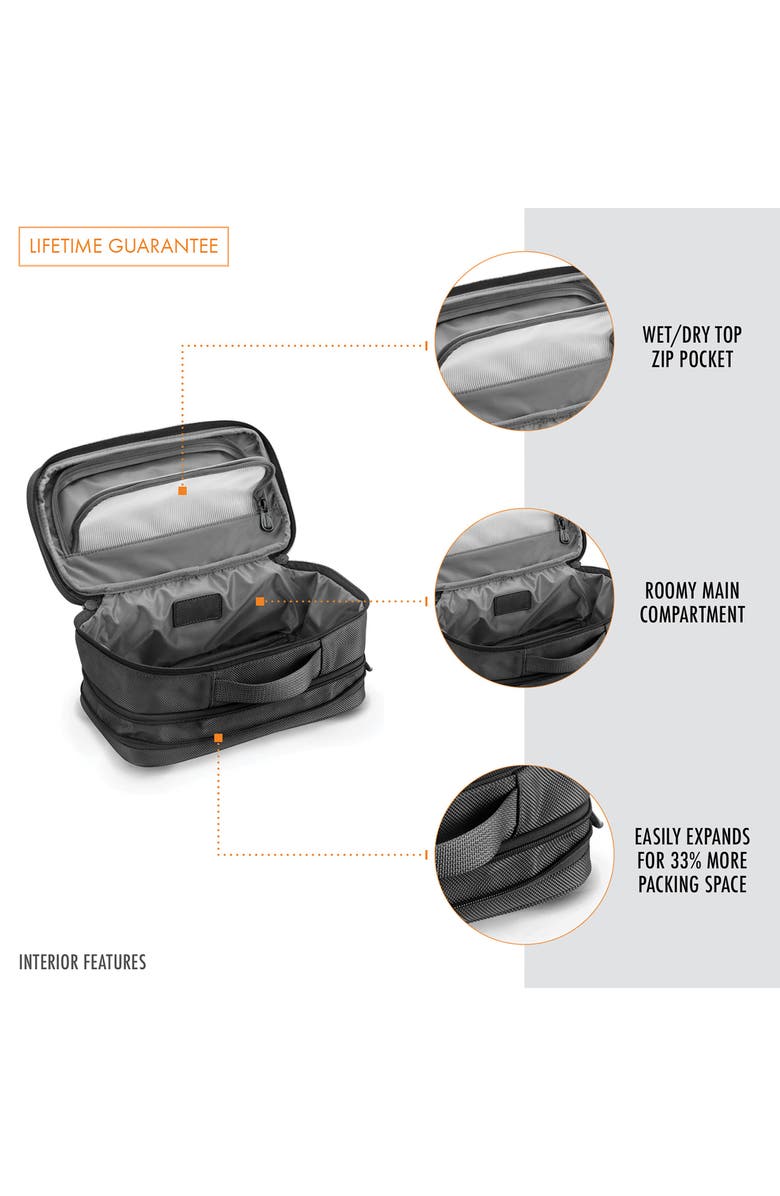 LIFETIME GUARANTEE

WET/DRY TOP ZIP POCKET

ROOMY MAIN COMPARTMENT

EASILY EXPANDS FOR 33% MORE PACKING SPACE

INTERIOR FEATURES