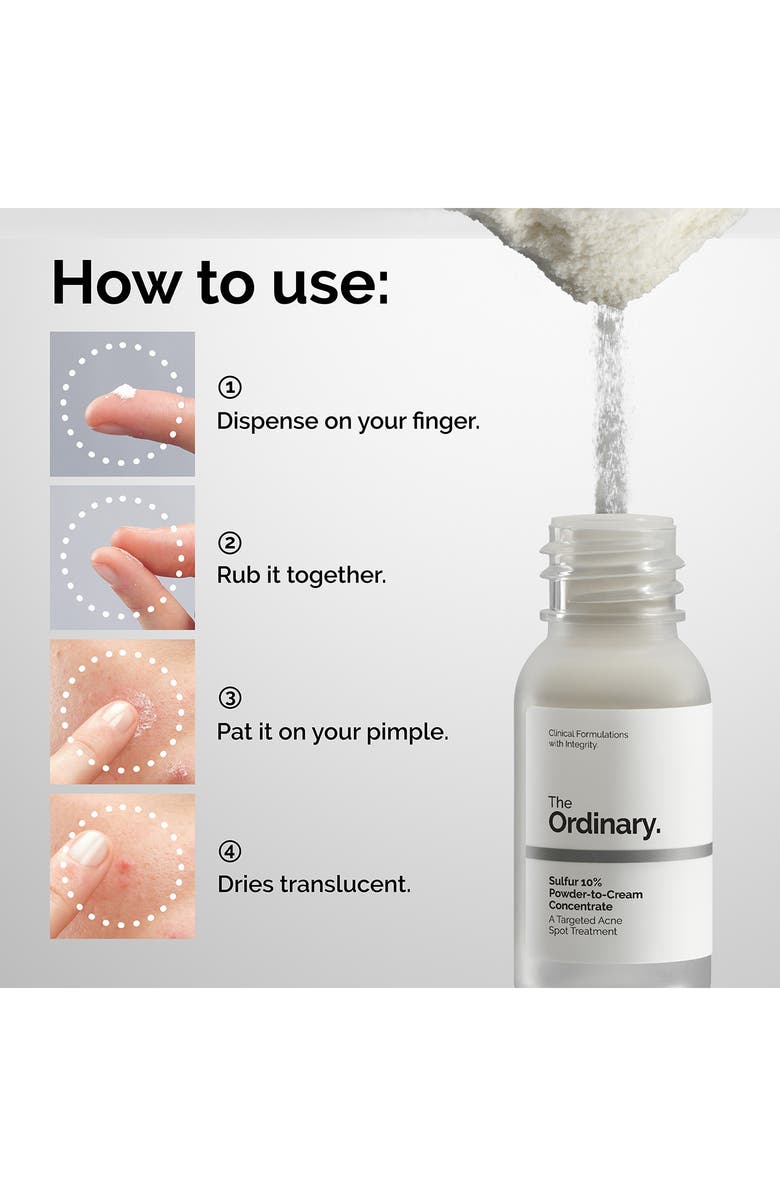 How to use:

①
Dispense on your finger.

②
Rub it together.

③
Pat it on your pimple.

④
Dries translucent.

Clinical Formulations with Integrity

The Ordinary.

Sulfur 10% Powder-to-Cream Concentrate
A Targeted Acne Spot Treatment