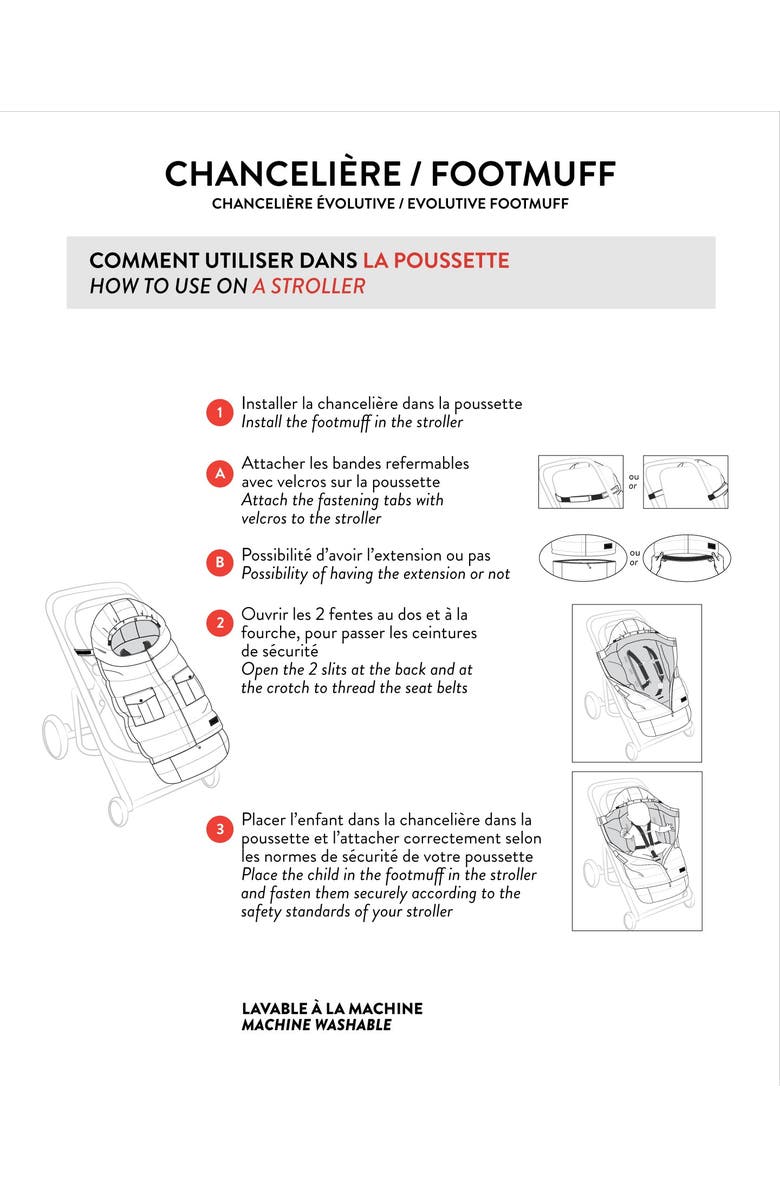 CHANCELIÈRE / FOOTMUFF
CHANCELIÈRE ÉVOLUTIVE / EVOLUTIVE FOOTMUFF

COMMENT UTILISER DANS LA POUSSETTE
HOW TO USE ON A STROLLER

1 Installer la chancelière dans la poussette
Install the footmuff in the stroller

A Attacher les bandes refermables avec velcros sur la poussette
Attach the fastening tabs with velcros to the stroller

ou
or

B Possibilité d'avoir l'extension ou pas
Possibility of having the extension or not

ou
or

2 Ouvrir les 2 fentes au dos et à la fourche, pour passer les ceintures de sécurité
Open the 2 slits at the back and at the crotch to thread the seat belts

3 Placer l'enfant dans la chancelière dans la poussette et l'attacher correctement selon les normes de sécurité de votre poussette
Place the child in the footmuff in the stroller and fasten them securely according to the safety standards of your stroller

LAVABLE À LA MACHINE
MACHINE WASHABLE