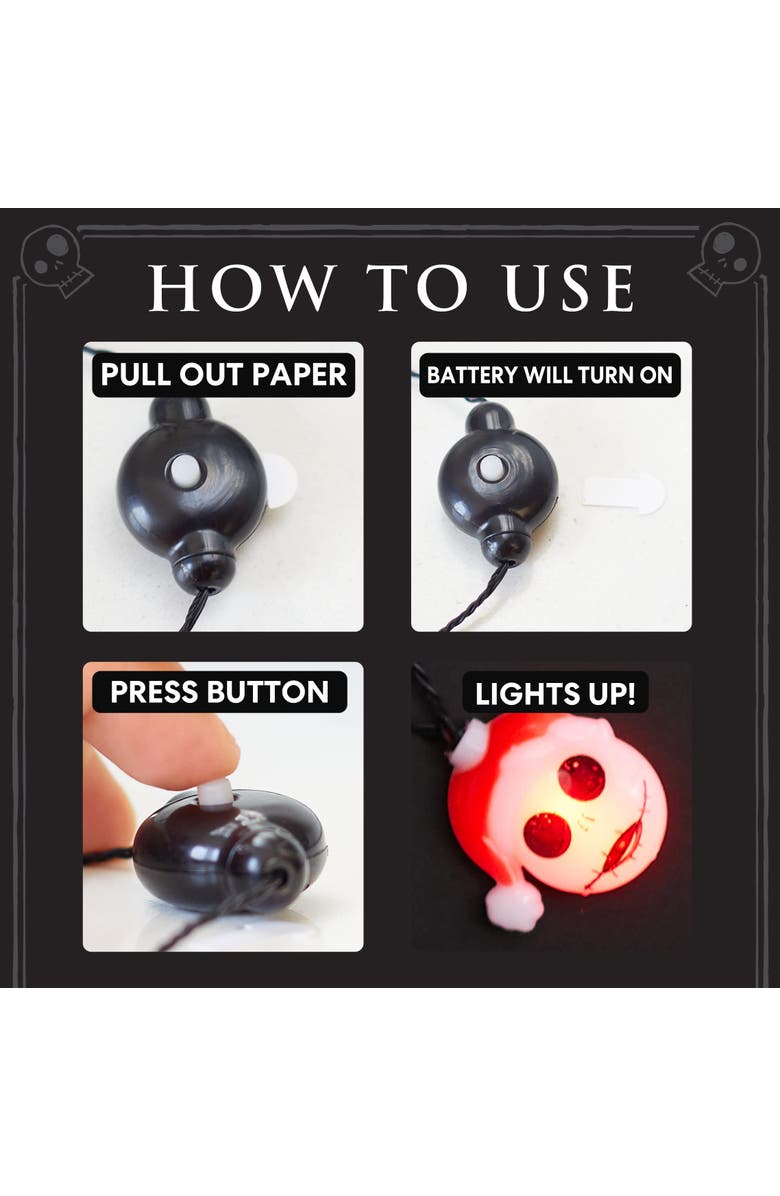 HOW TO USE

PULL OUT PAPER

BATTERY WILL TURN ON

PRESS BUTTON

LIGHTS UP!