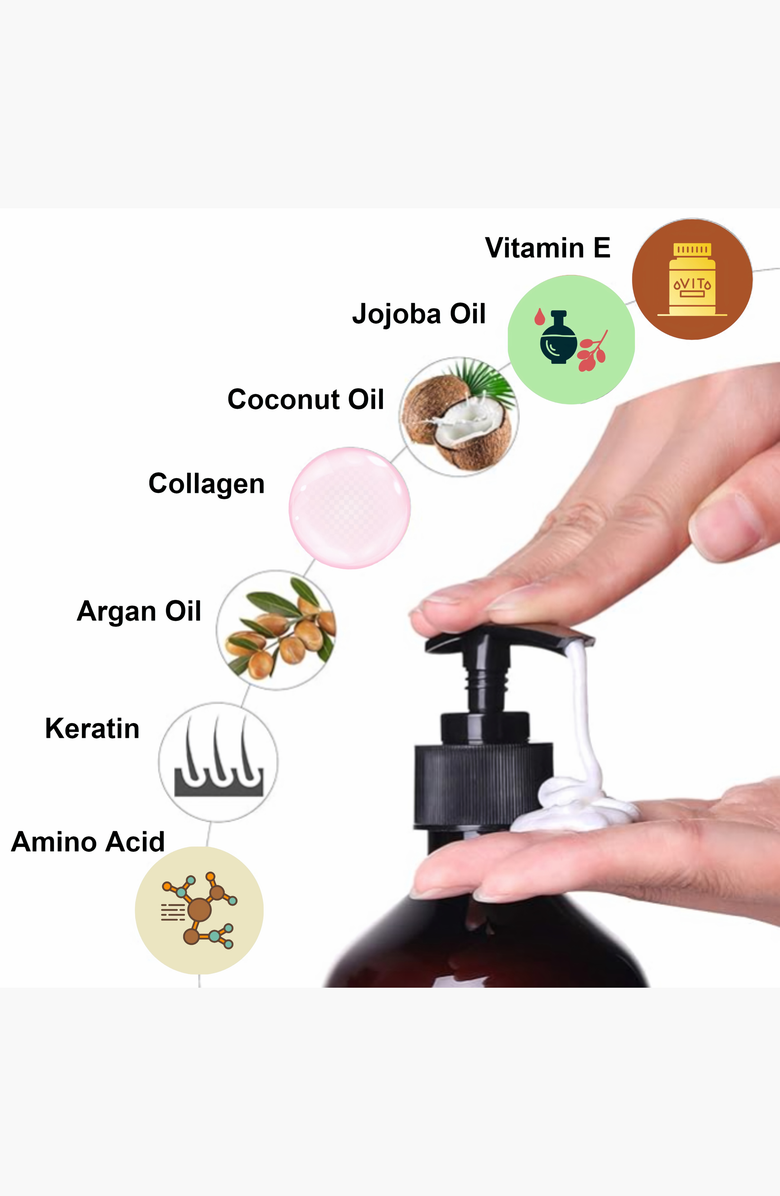 Vitamin E
VIT
Jojoba Oil
Coconut Oil
Collagen
Argan Oil
Keratin
Amino Acid