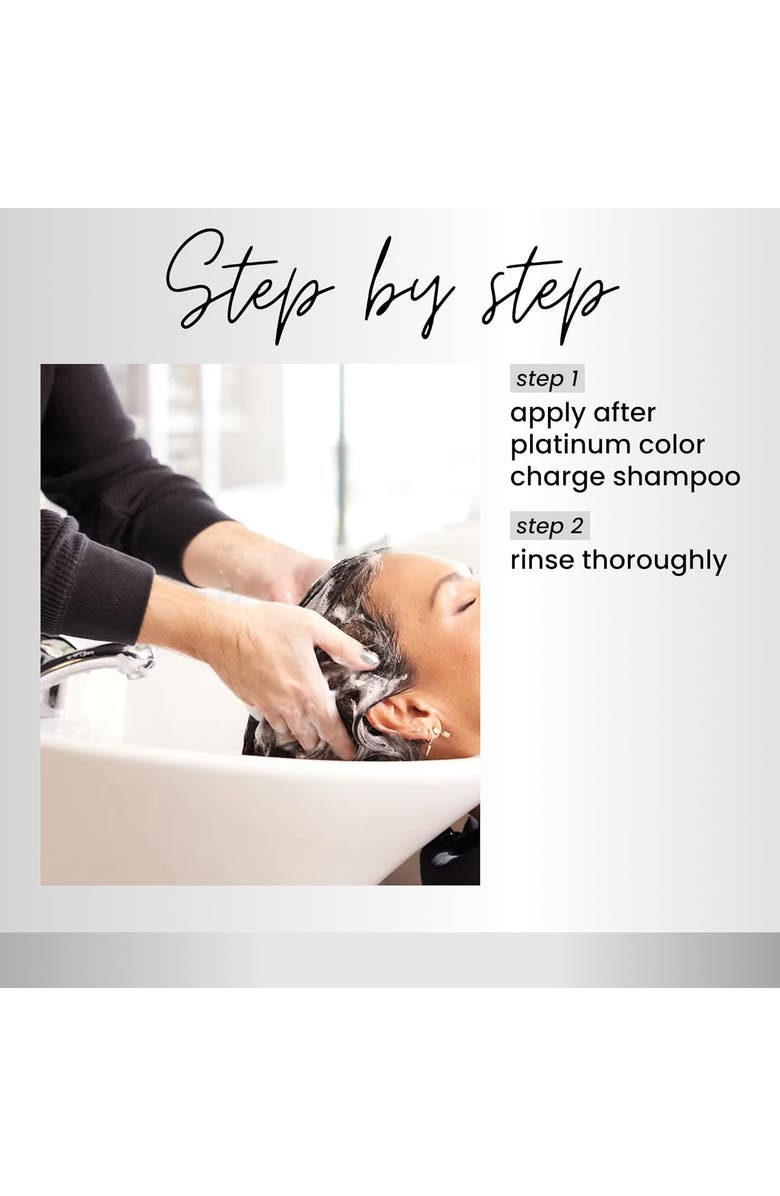 Step by step

step 1
apply after platinum color charge shampoo

step 2
rinse thoroughly