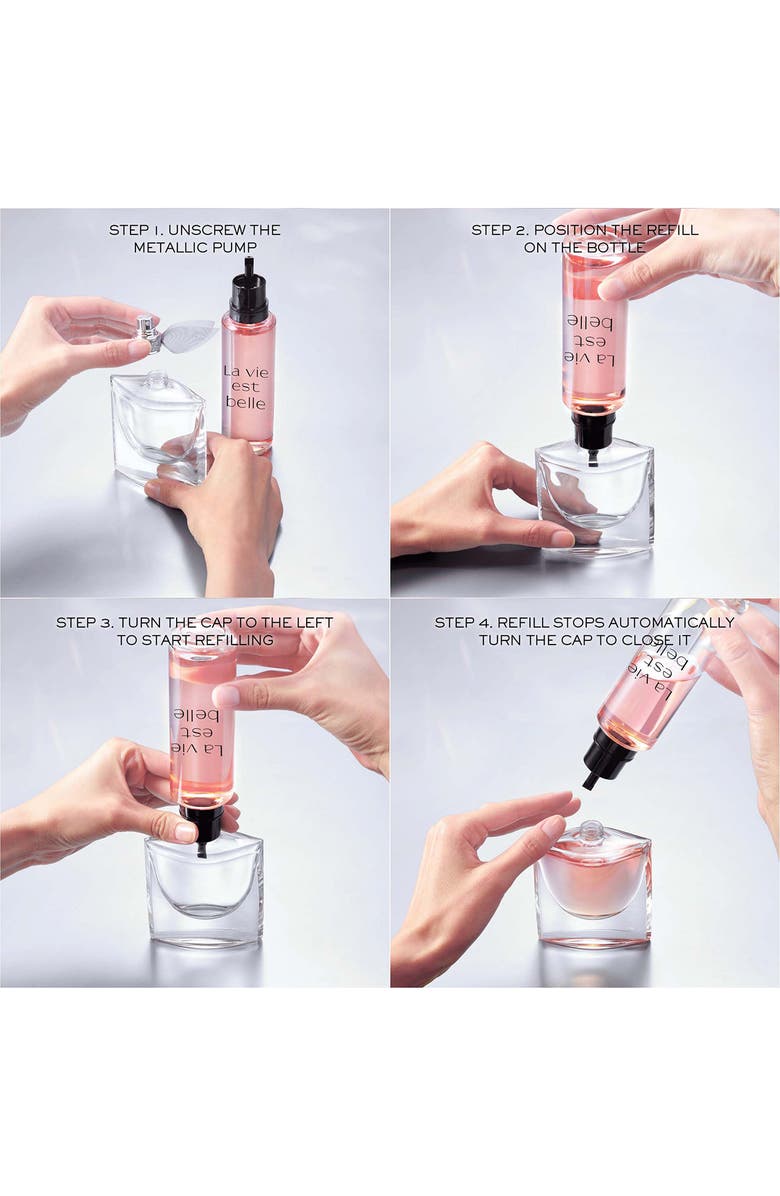 STEP 1. UNSCREW THE METALLIC PUMP

La vie est belle

STEP 2. POSITION THE REFILL ON THE BOTTLE

La vie est belle

STEP 3. TURN THE CAP TO THE LEFT TO START REFILLING

La vie est belle

STEP 4. REFILL STOPS AUTOMATICALLY TURN THE CAP TO CLOSE IT

La vie est belle