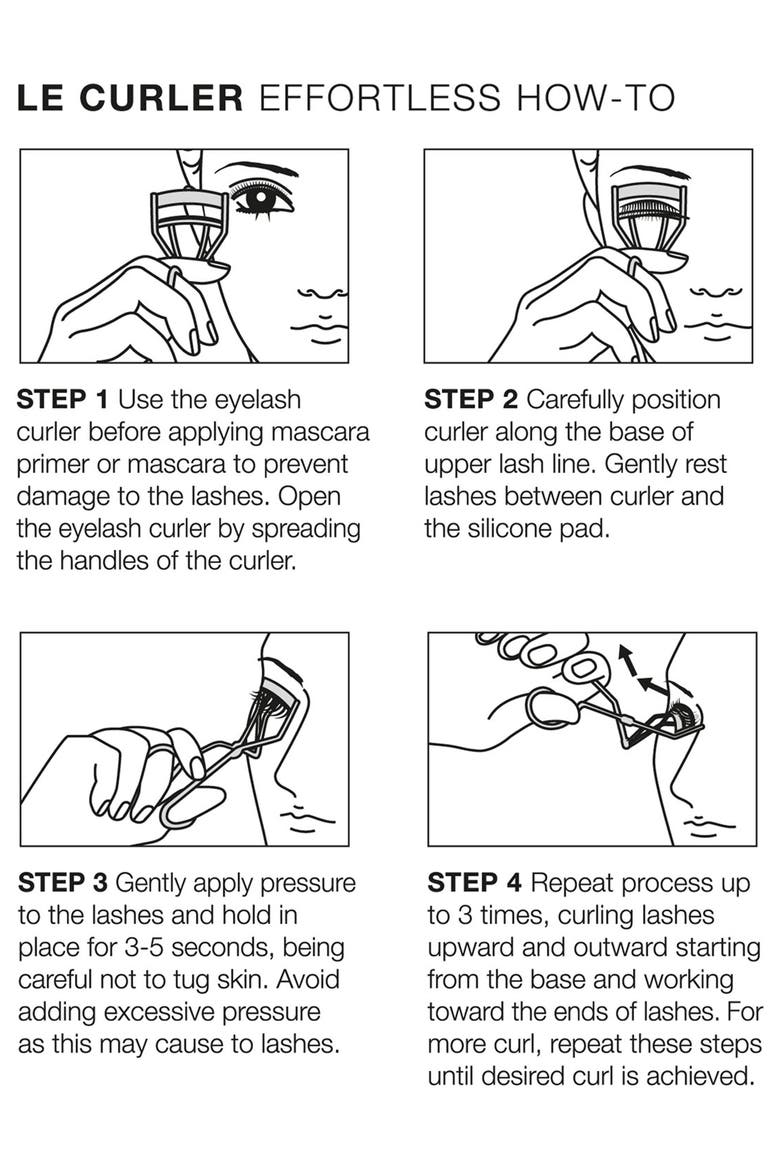 LE CURLER EFFORTLESS HOW-TO

STEP 1 Use the eyelash curler before applying mascara primer or mascara to prevent damage to the lashes. Open the eyelash curler by spreading the handles of the curler.

STEP 2 Carefully position curler along the base of upper lash line. Gently rest lashes between curler and the silicone pad.

STEP 3 Gently apply pressure to the lashes and hold in place for 3-5 seconds, being careful not to tug skin. Avoid adding excessive pressure as this may cause to lashes.

STEP 4 Repeat process up to 3 times, curling lashes upward and outward starting from the base and working toward the ends of lashes. For more curl, repeat these steps until desired curl is achieved.