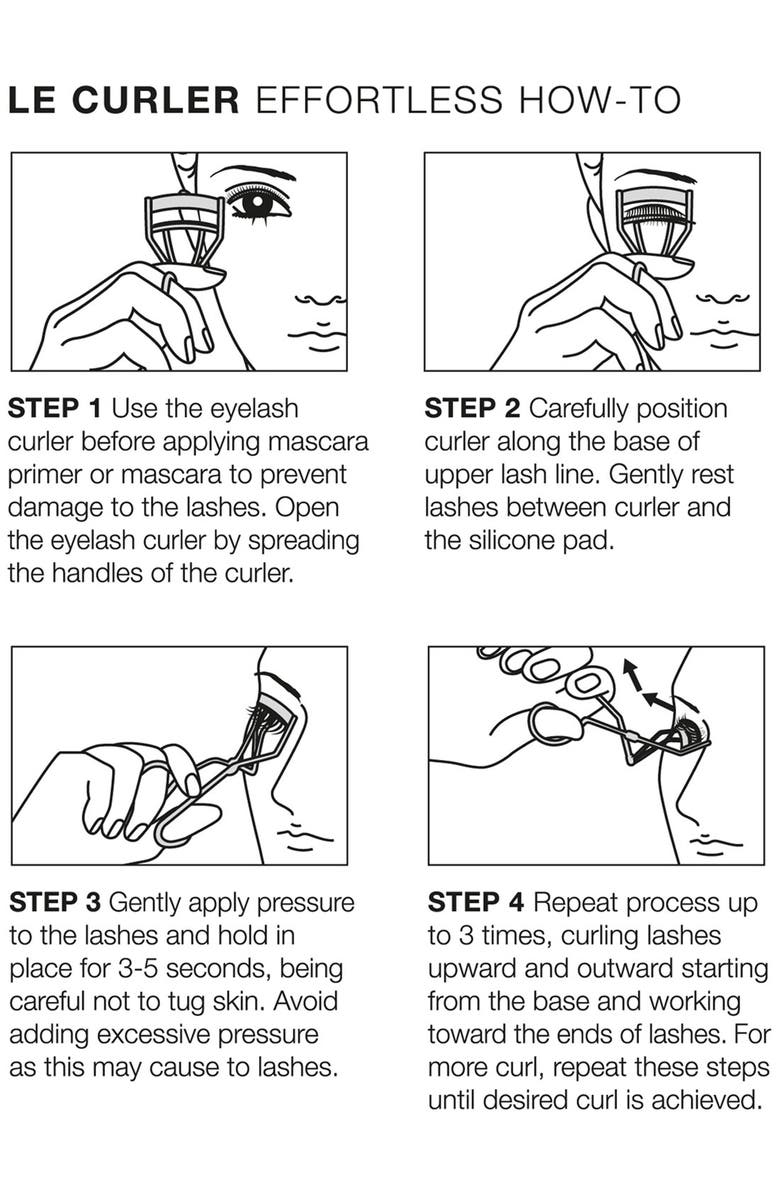 LE CURLER EFFORTLESS HOW-TO

STEP 1 Use the eyelash curler before applying mascara primer or mascara to prevent damage to the lashes. Open the eyelash curler by spreading the handles of the curler.

STEP 2 Carefully position curler along the base of upper lash line. Gently rest lashes between curler and the silicone pad.

STEP 3 Gently apply pressure to the lashes and hold in place for 3-5 seconds, being careful not to tug skin. Avoid adding excessive pressure as this may cause to lashes.

STEP 4 Repeat process up to 3 times, curling lashes upward and outward starting from the base and working toward the ends of lashes. For more curl, repeat these steps until desired curl is achieved.