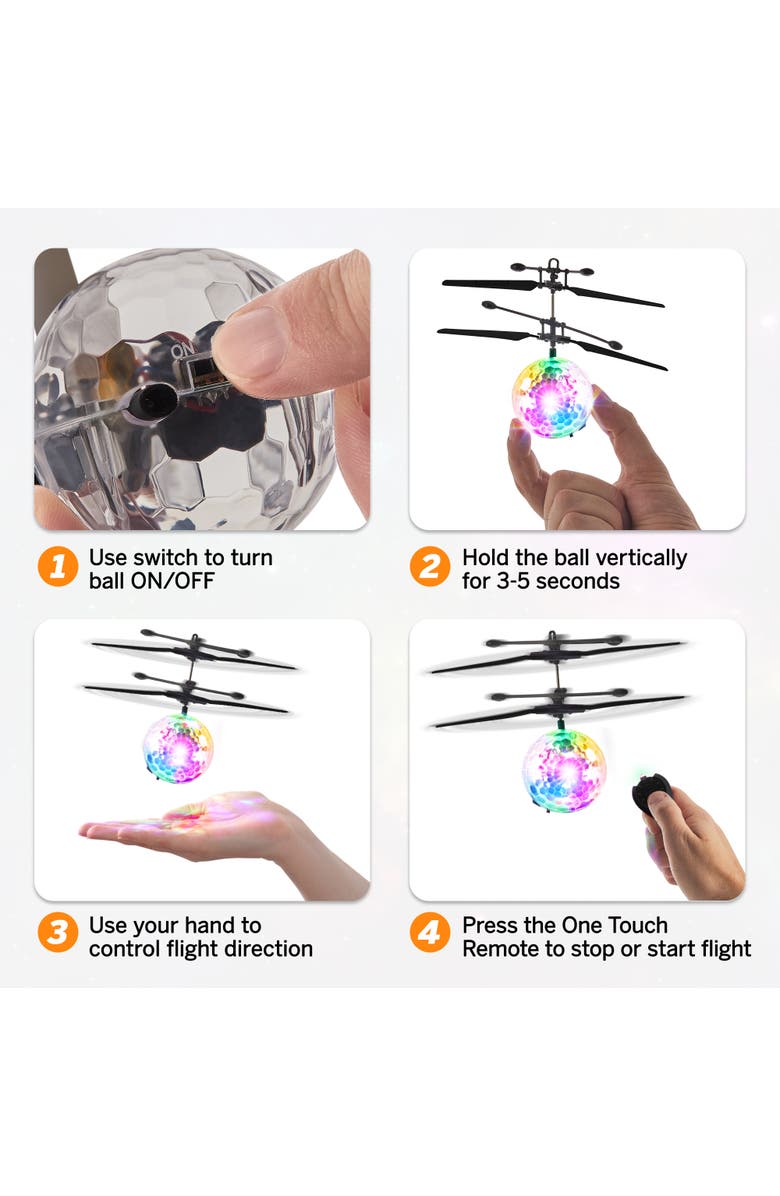 ON

1 Use switch to turn ball ON/OFF

2 Hold the ball vertically for 3-5 seconds

3 Use your hand to control flight direction

4 Press the One Touch Remote to stop or start flight