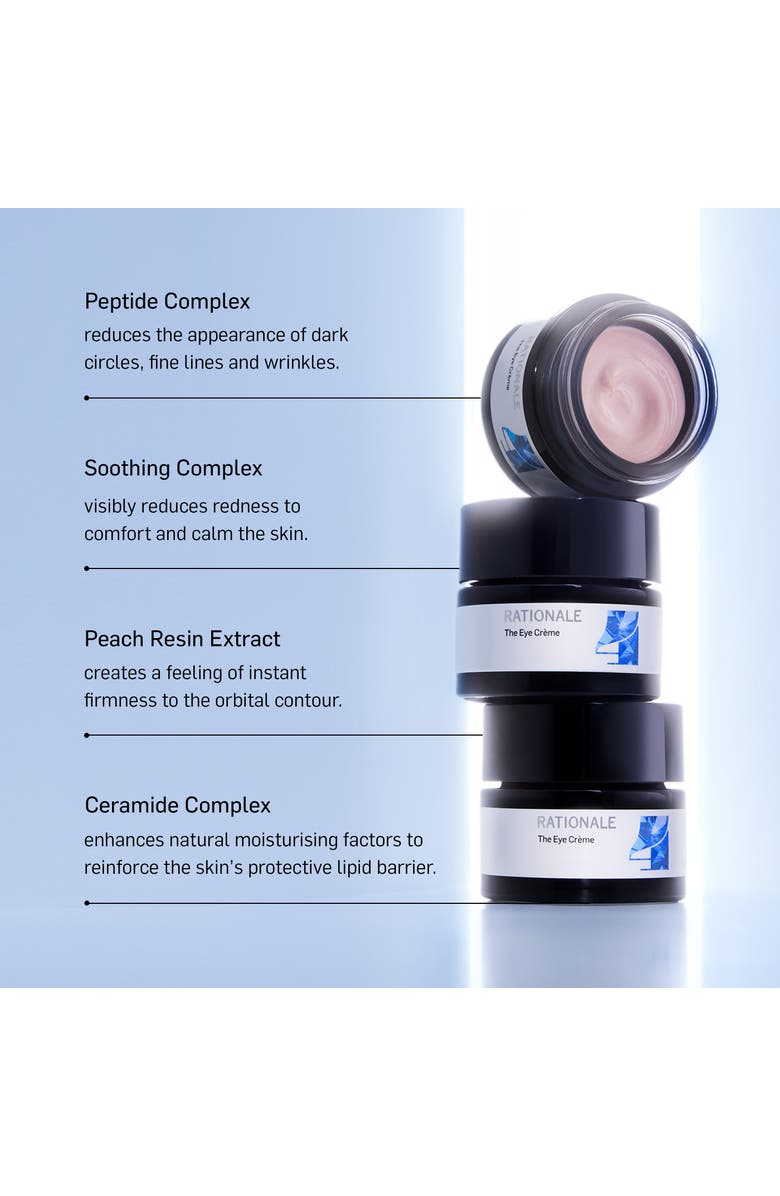 Peptide Complex
reduces the appearance of dark circles, fine lines and wrinkles.

Soothing Complex
visibly reduces redness to comfort and calm the skin.

Peach Resin Extract
creates a feeling of instant firmness to the orbital contour.

Ceramide Complex
enhances natural moisturising factors to reinforce the skin's protective lipid barrier.

RATIONALE
The Eye Crème

RATIONALE
The Eye Crème

RATIONALE
The Eye Crème