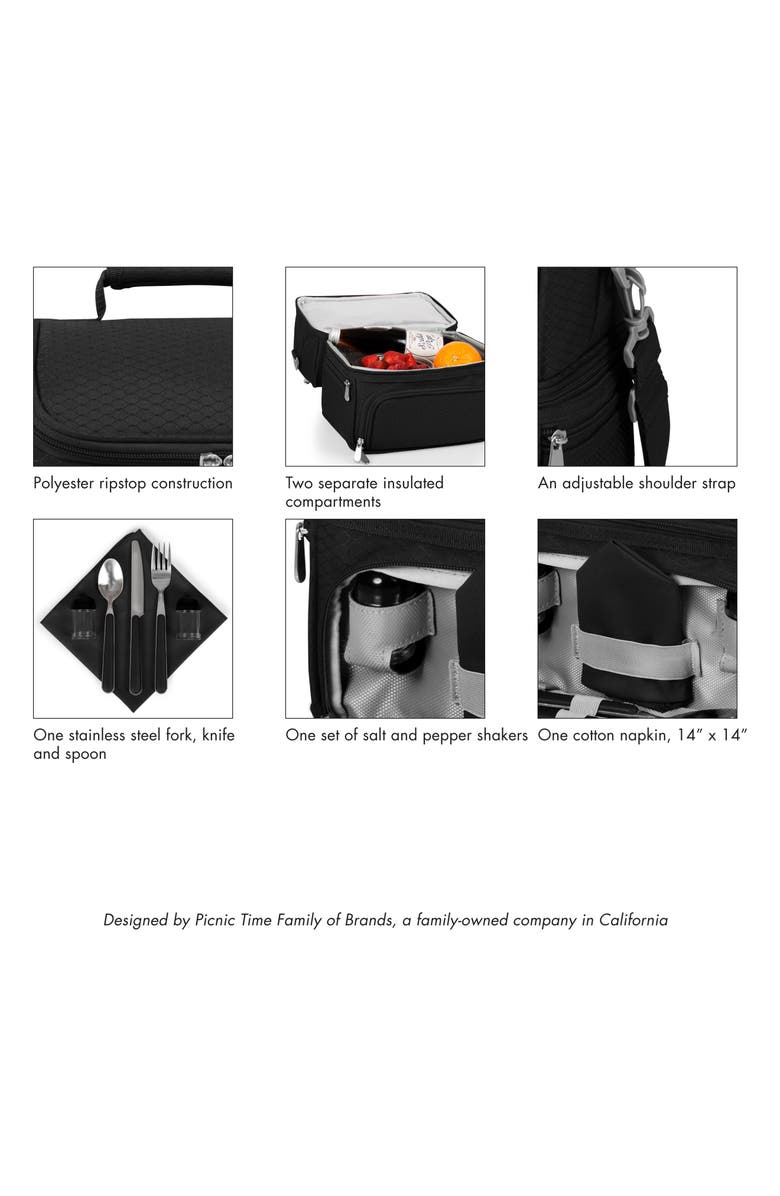 Polyester ripstop construction

Two separate insulated compartments

An adjustable shoulder strap

One stainless steel fork, knife and spoon

One set of salt and pepper shakers

One cotton napkin, 14" x 14"

Designed by Picnic Time Family of Brands, a family-owned company in California