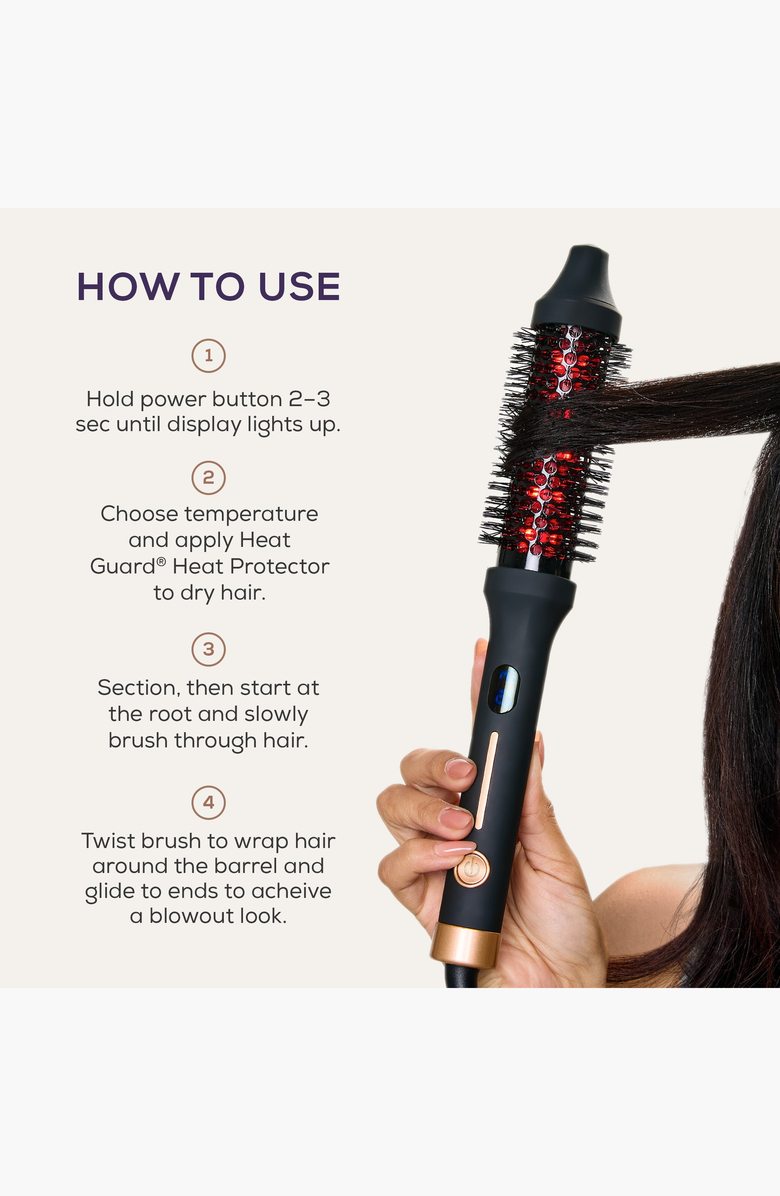 HOW TO USE

1

Hold power button 2–3 sec until display lights up.

2

Choose temperature and apply Heat Guard® Heat Protector to dry hair.

3

Section, then start at the root and slowly brush through hair.

4

Twist brush to wrap hair around the barrel and glide to ends to acheive a blowout look.