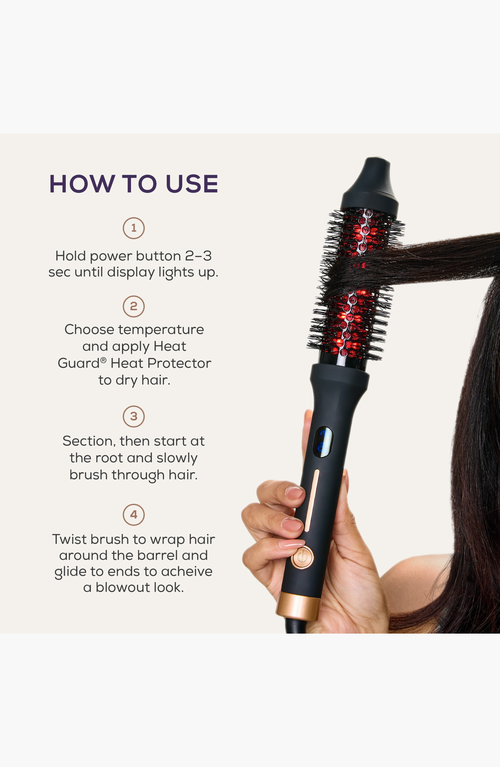 HOW TO USE

1

Hold power button 2–3 sec until display lights up.

2

Choose temperature and apply Heat Guard® Heat Protector to dry hair.

3

Section, then start at the root and slowly brush through hair.

4

Twist brush to wrap hair around the barrel and glide to ends to acheive a blowout look.