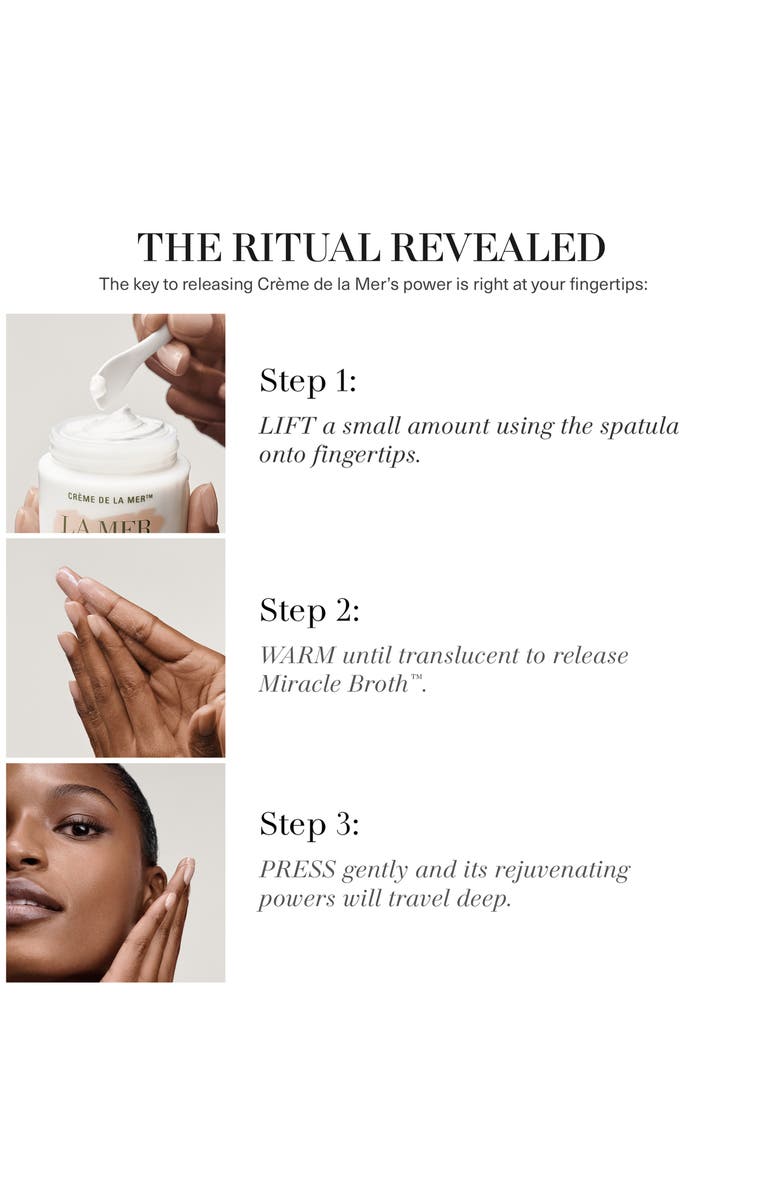 THE RITUAL REVEALED

The key to releasing Crème de la Mer's power is right at your fingertips:

CRÈME DE LA MER™

LA MER

Step 1:

LIFT a small amount using the spatula onto fingertips.

Step 2:

WARM until translucent to release Miracle Broth™.

Step 3:

PRESS gently and its rejuvenating powers will travel deep.