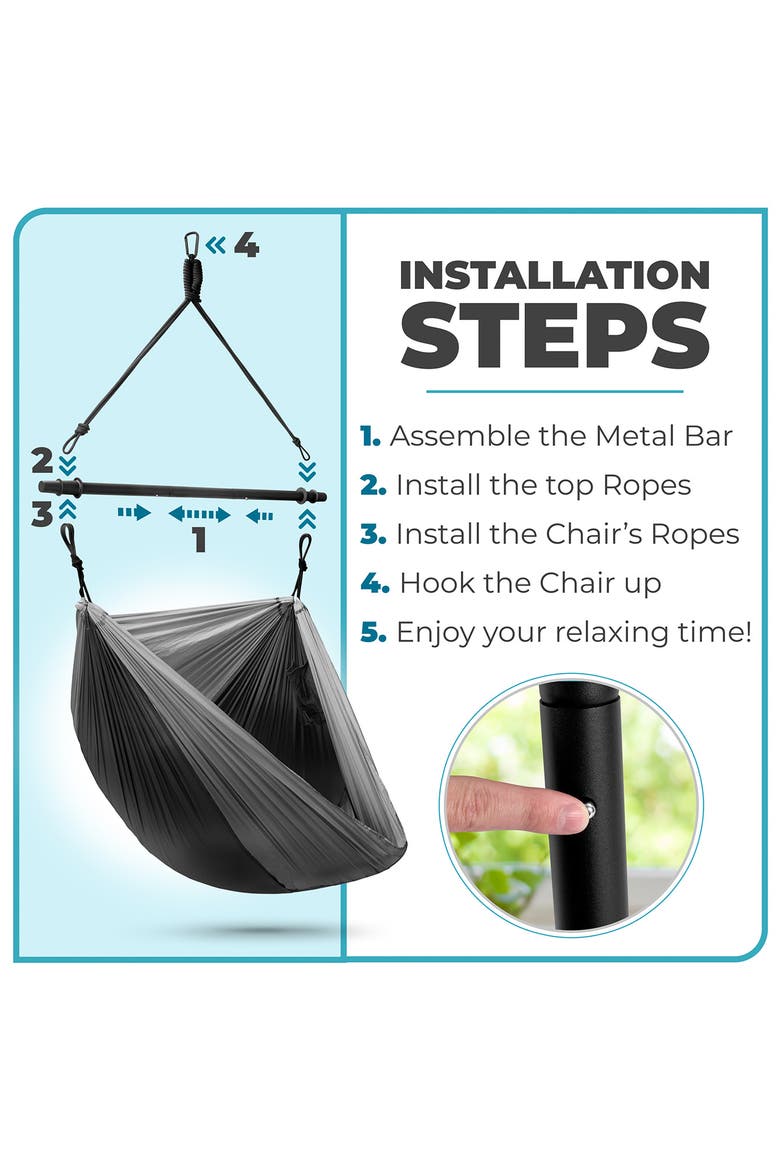 4

2

3

1

INSTALLATION STEPS

1. Assemble the Metal Bar
2. Install the top Ropes
3. Install the Chair's Ropes
4. Hook the Chair up
5. Enjoy your relaxing time!