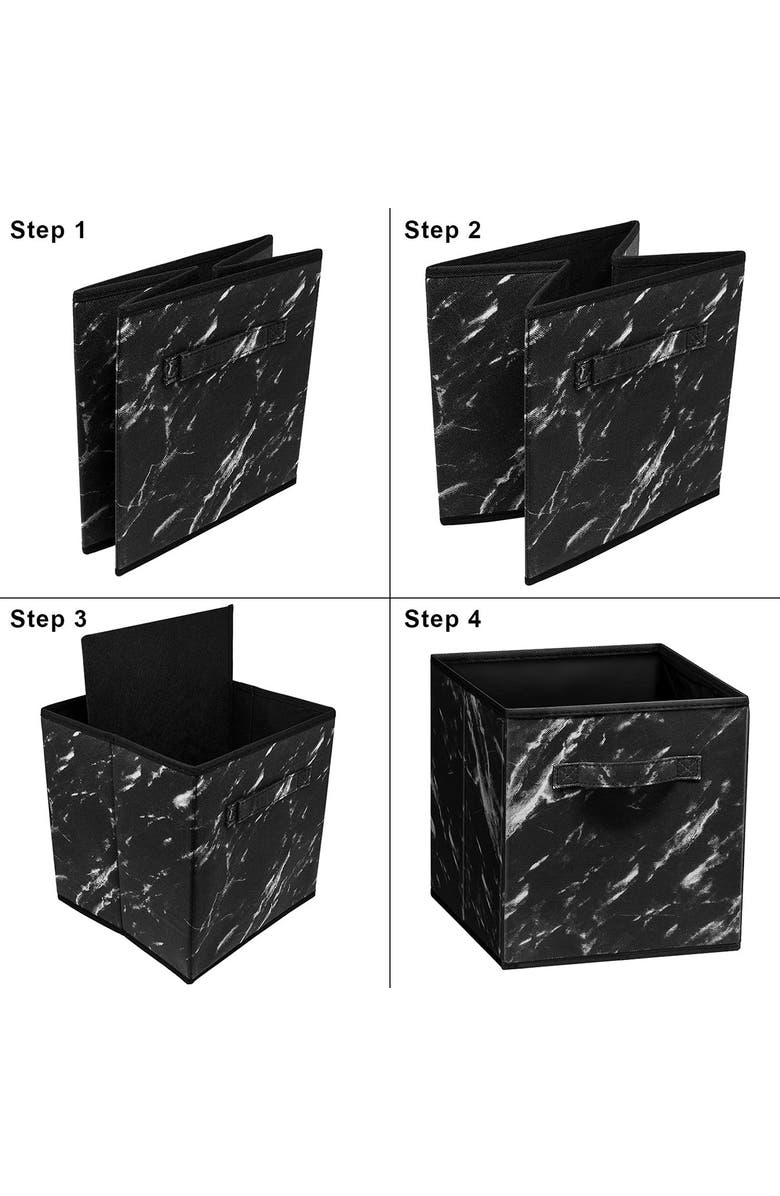 Step 1

Step 2

Step 3

Step 4