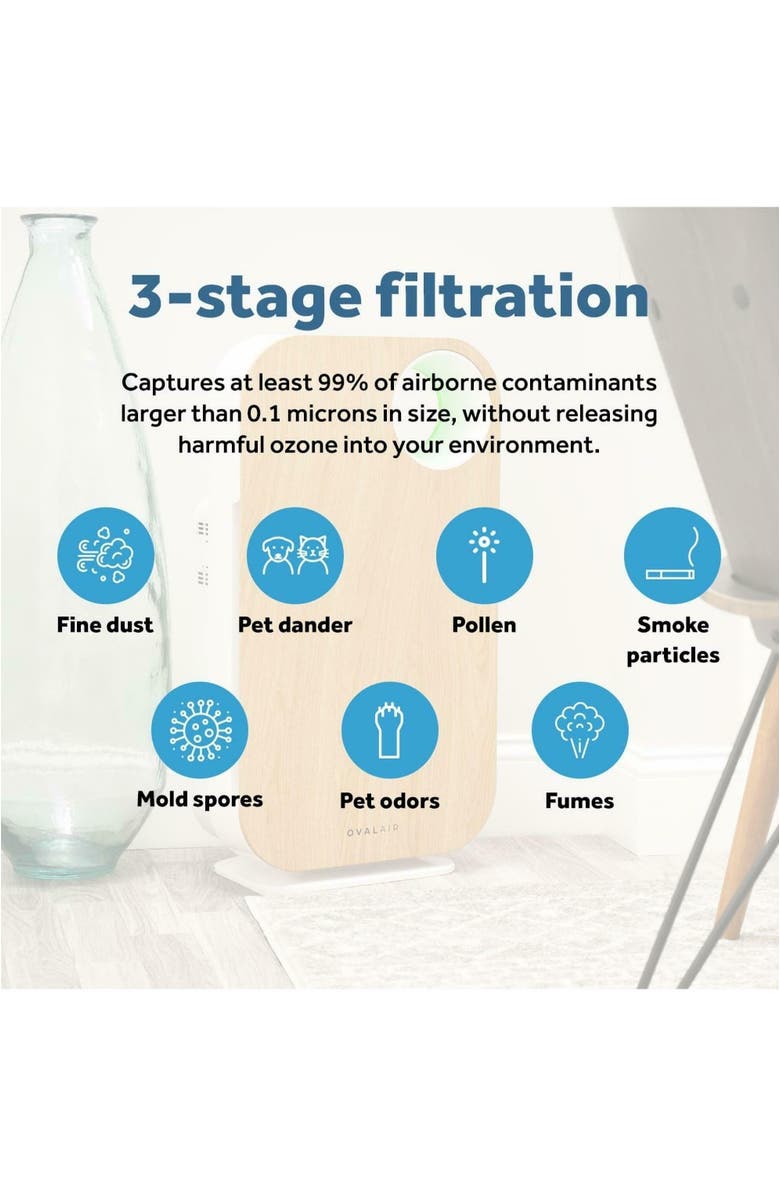 3-stage filtration

Captures at least 99% of airborne contaminants larger than 0.1 microns in size, without releasing harmful ozone into your environment.

Fine dust

Pet dander

Pollen

Smoke particles

Mold spores

Pet odors

Fumes

OVALAIR