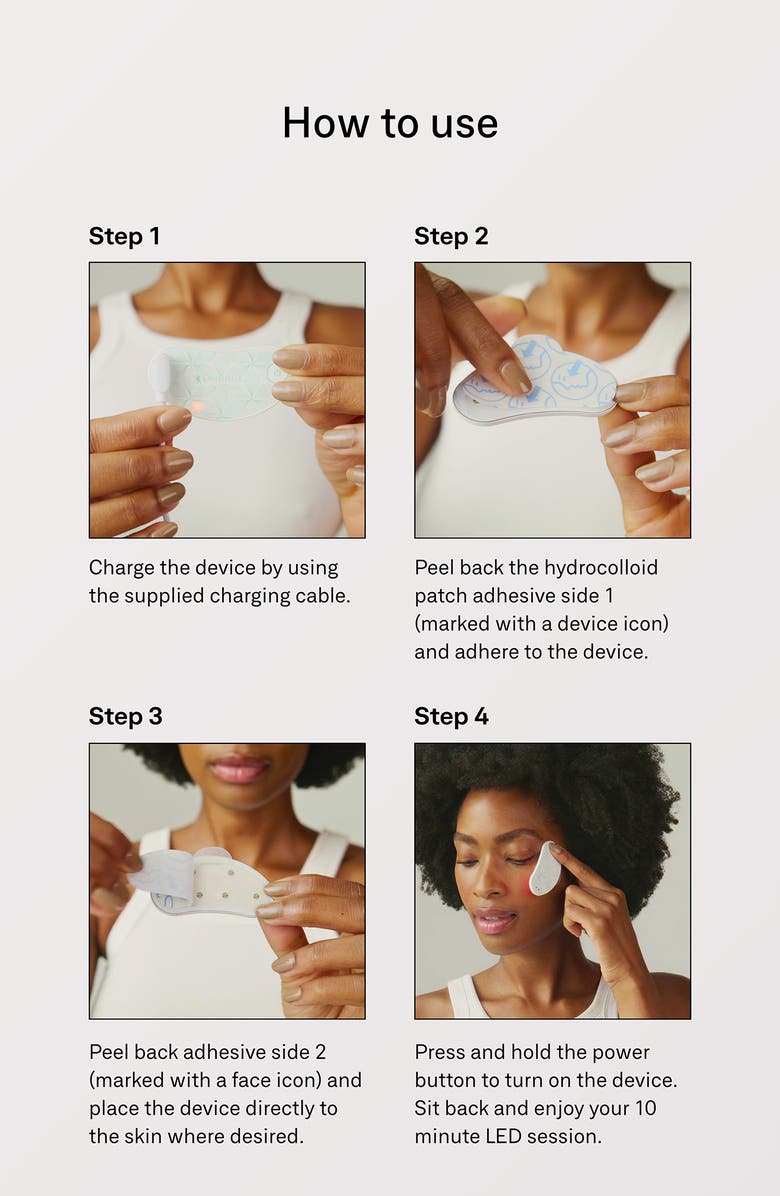 How to use

Step 1

Charge the device by using the supplied charging cable.

Step 2

Peel back the hydrocolloid patch adhesive side 1 (marked with a device icon) and adhere to the device.

Step 3

Peel back adhesive side 2 (marked with a face icon) and place the device directly to the skin where desired.

Step 4

Press and hold the power button to turn on the device. Sit back and enjoy your 10 minute LED session.