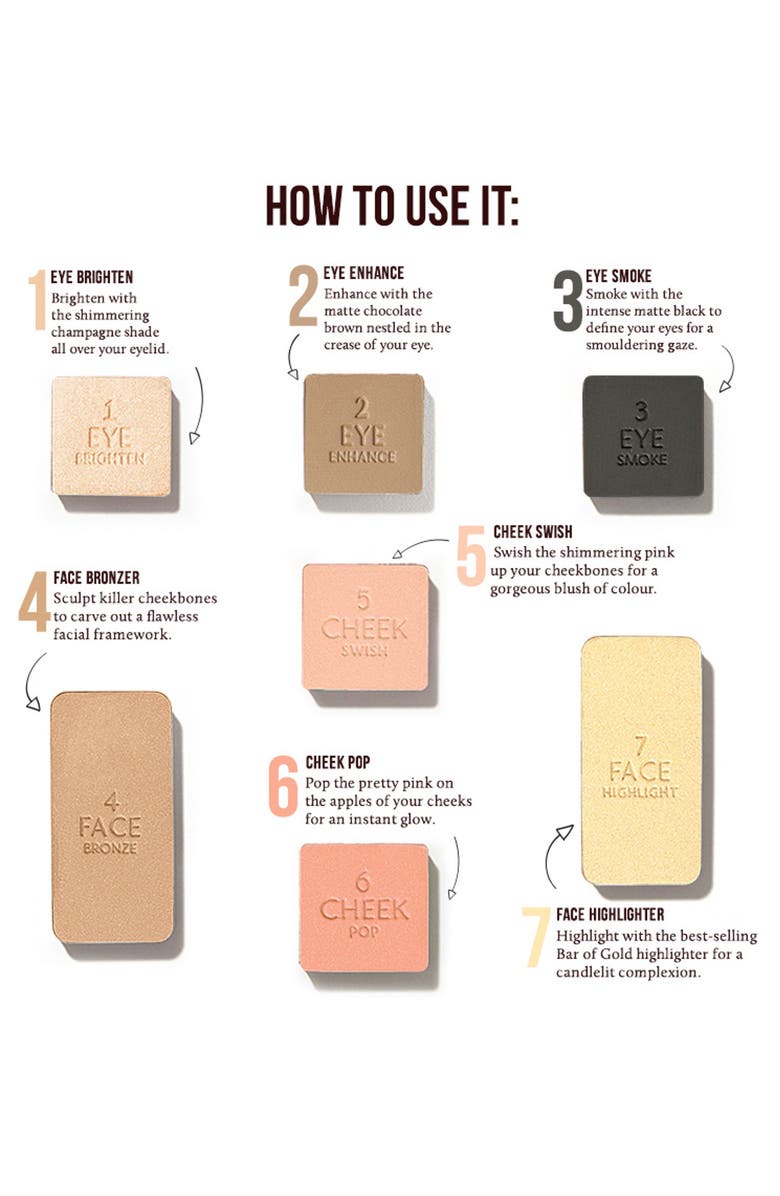 HOW TO USE IT:

1 EYE BRIGHTEN
Brighten with the shimmering champagne shade all over your eyelid.

1 EYE BRIGHTEN

2 EYE ENHANCE
Enhance with the matte chocolate brown nestled in the crease of your eye.

2 EYE ENHANCE

3 EYE SMOKE
Smoke with the intense matte black to define your eyes for a smouldering gaze.

3 EYE SMOKE

4 FACE BRONZER
Sculpt killer cheekbones to carve out a flawless facial framework.

4 FACE BRONZE

5 CHEEK SWISH
Swish the shimmering pink up your cheekbones for a gorgeous blush of colour.

5 CHEEK SWISH

6 CHEEK POP
Pop the pretty pink on the apples of your cheeks for an instant glow.

6 CHEEK POP

7 FACE HIGHLIGHT

7 FACE HIGHLIGHTER
Highlight with the best-selling Bar of Gold highlighter for a candlelit complexion.