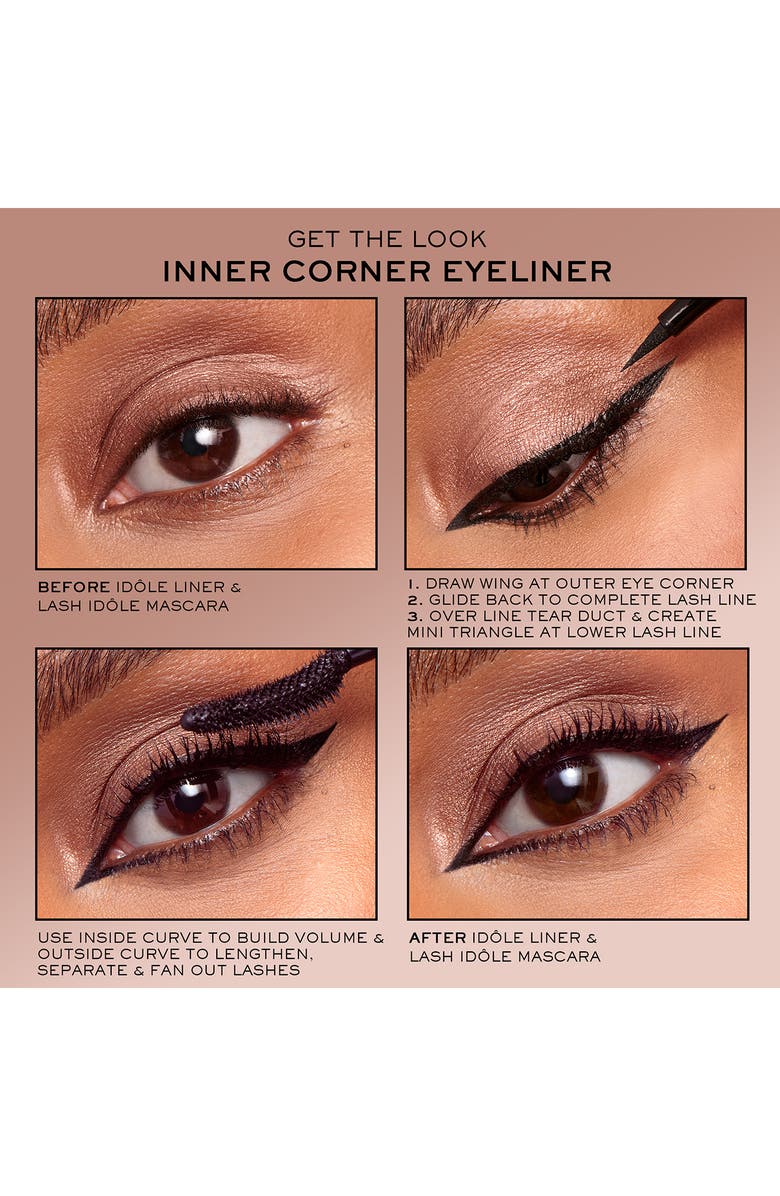 GET THE LOOK
INNER CORNER EYELINER

BEFORE IDÔLE LINER & LASH IDÔLE MASCARA

1. DRAW WING AT OUTER EYE CORNER
2. GLIDE BACK TO COMPLETE LASH LINE
3. OVER LINE TEAR DUCT & CREATE MINI TRIANGLE AT LOWER LASH LINE

USE INSIDE CURVE TO BUILD VOLUME & OUTSIDE CURVE TO LENGTHEN, SEPARATE & FAN OUT LASHES

AFTER IDÔLE LINER & LASH IDÔLE MASCARA