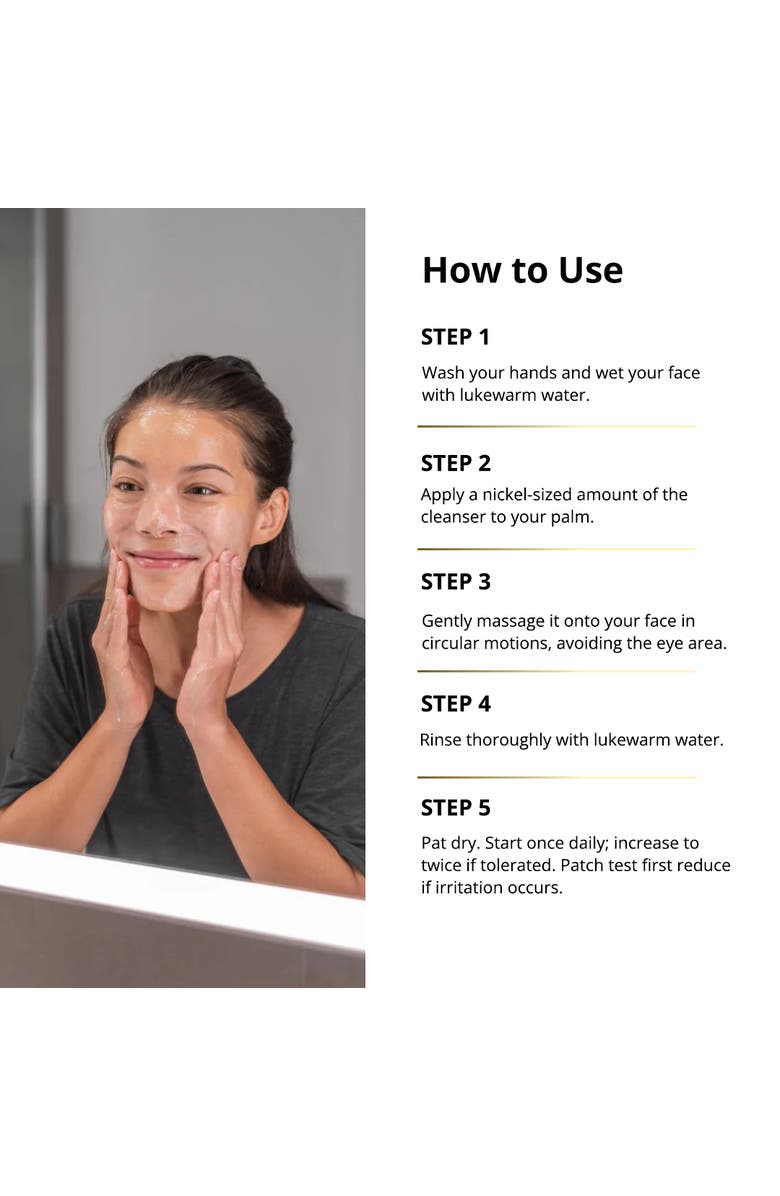 How to Use

STEP 1

Wash your hands and wet your face with lukewarm water.

STEP 2

Apply a nickel-sized amount of the cleanser to your palm.

STEP 3

Gently massage it onto your face in circular motions, avoiding the eye area.

STEP 4

Rinse thoroughly with lukewarm water.

STEP 5

Pat dry. Start once daily; increase to twice if tolerated. Patch test first reduce if irritation occurs.