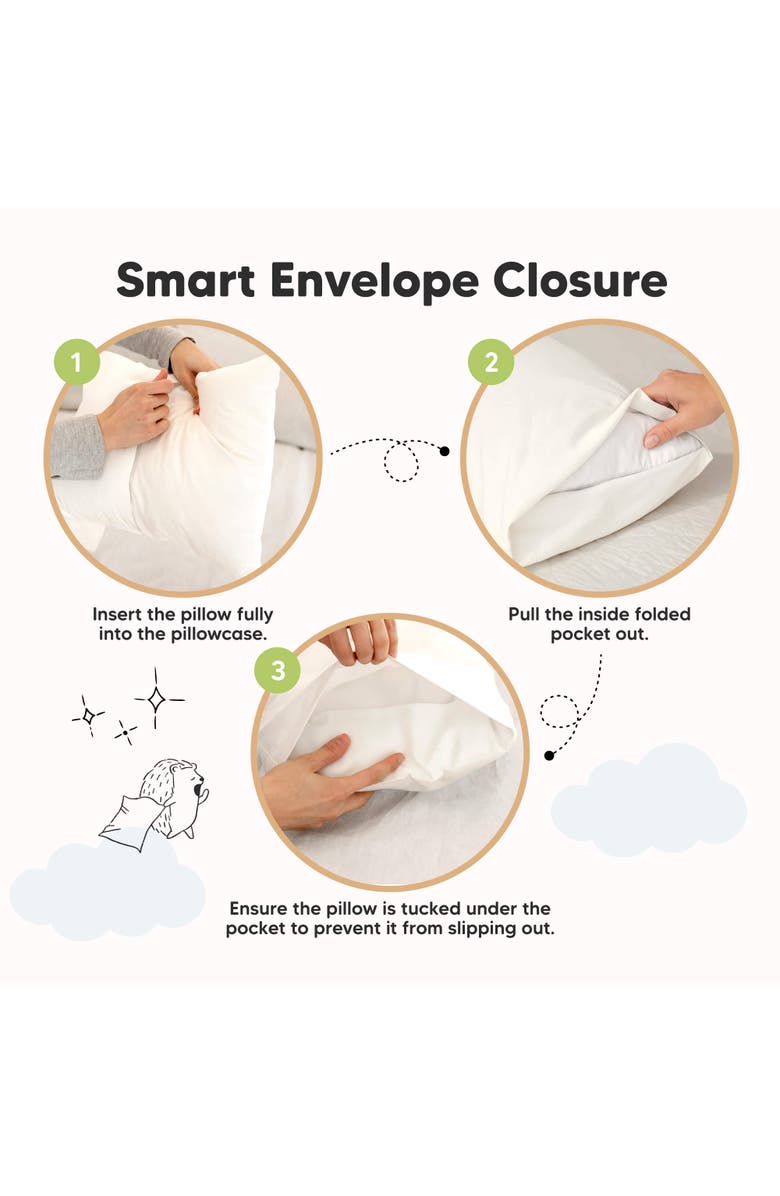 Smart Envelope Closure

1

Insert the pillow fully into the pillowcase.

2

Pull the inside folded pocket out.

3

Ensure the pillow is tucked under the pocket to prevent it from slipping out.