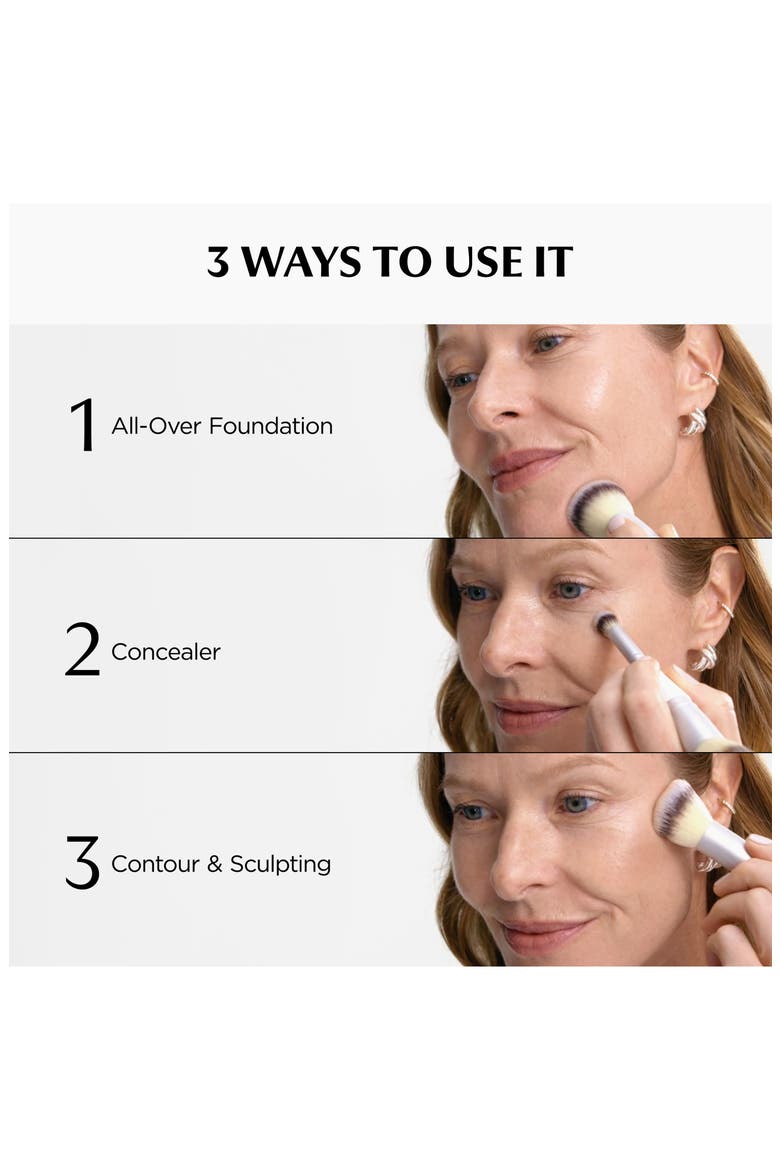 3 WAYS TO USE IT

1 All-Over Foundation

2 Concealer

3 Contour & Sculpting