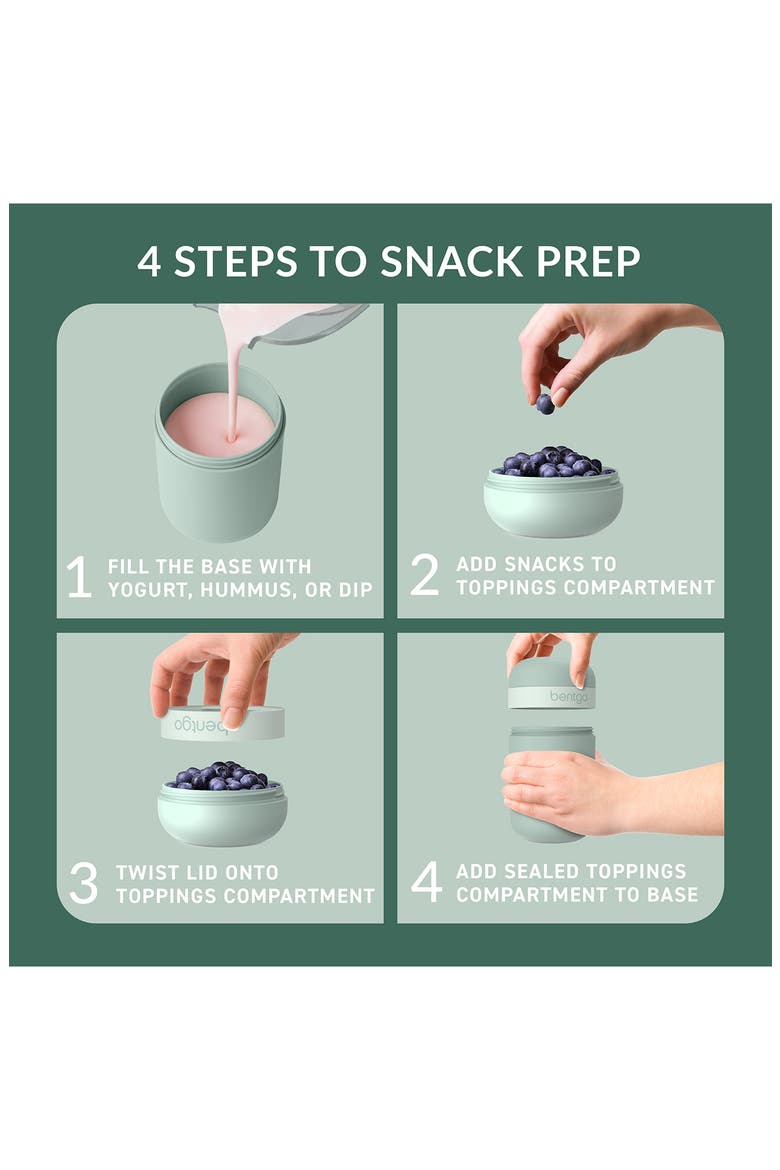 4 STEPS TO SNACK PREP

1 FILL THE BASE WITH YOGURT, HUMMUS, OR DIP

2 ADD SNACKS TO TOPPINGS COMPARTMENT

bentgo

3 TWIST LID ONTO TOPPINGS COMPARTMENT

bentgo

4 ADD SEALED TOPPINGS COMPARTMENT TO BASE