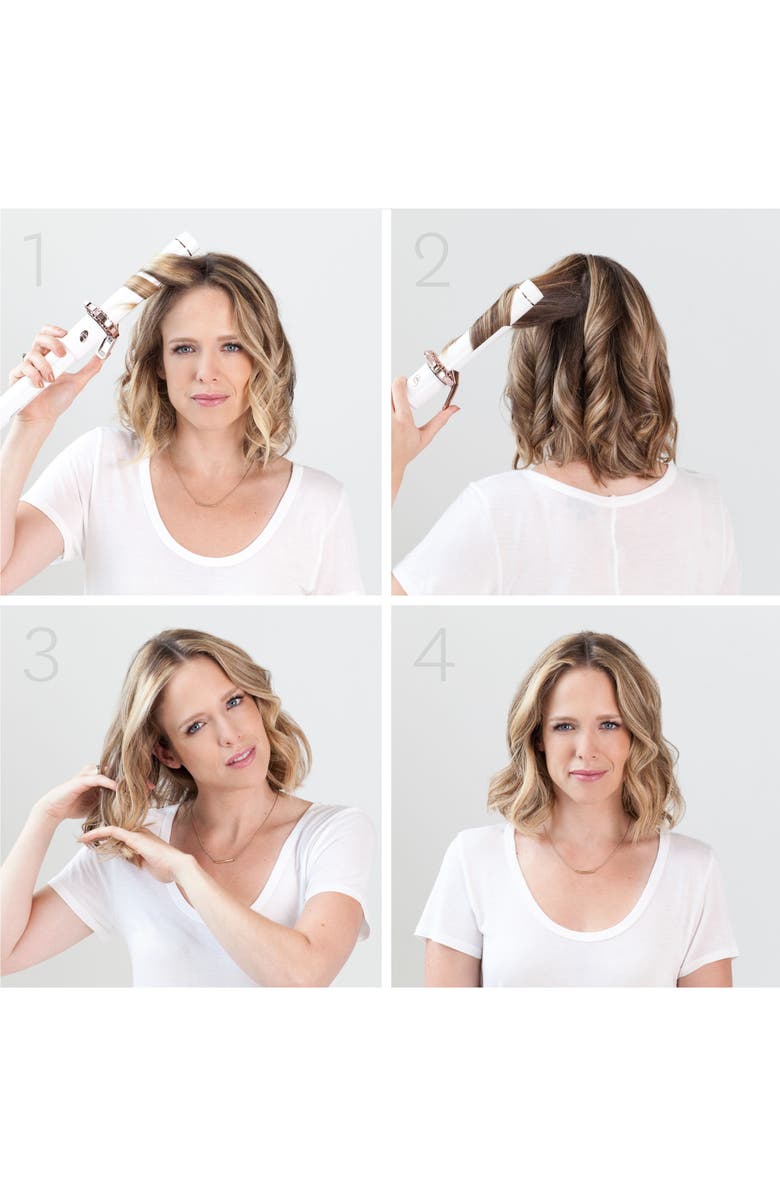 1

2

3

4