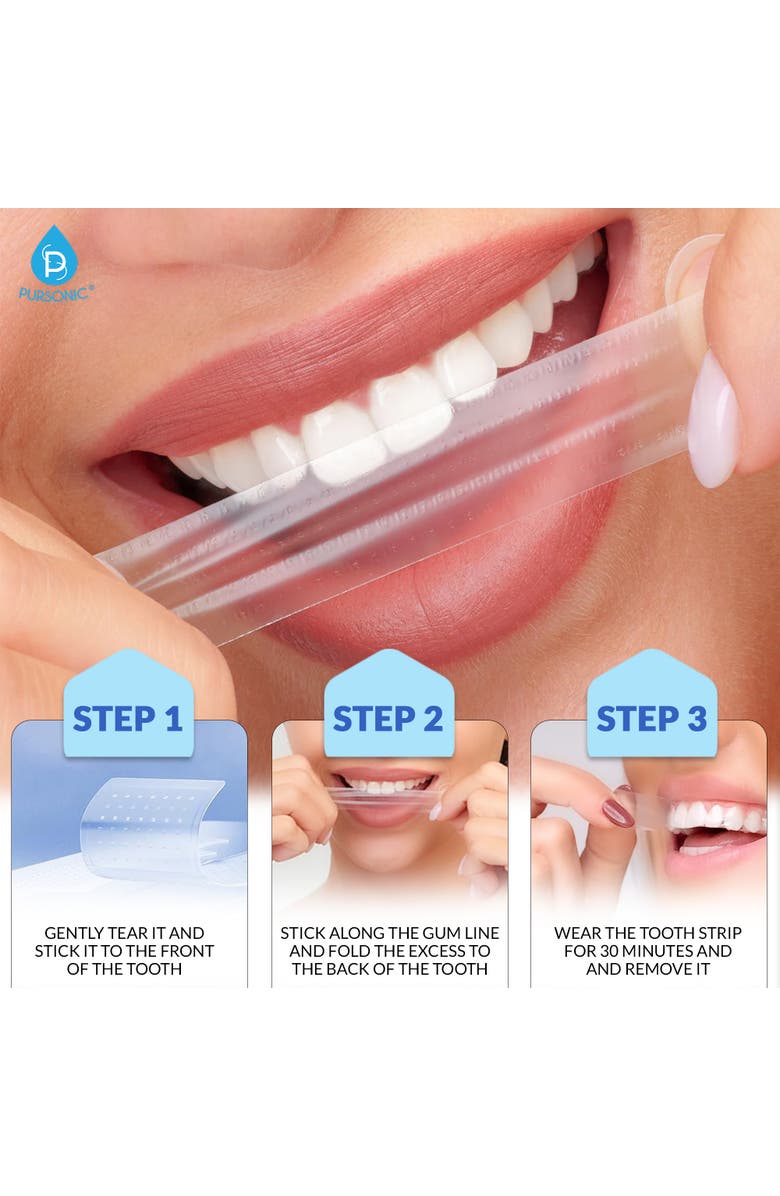 PURSONIC®

STEP 1

GENTLY TEAR IT AND STICK IT TO THE FRONT OF THE TOOTH

STEP 2

STICK ALONG THE GUM LINE AND FOLD THE EXCESS TO THE BACK OF THE TOOTH

STEP 3

WEAR THE TOOTH STRIP FOR 30 MINUTES AND AND REMOVE IT