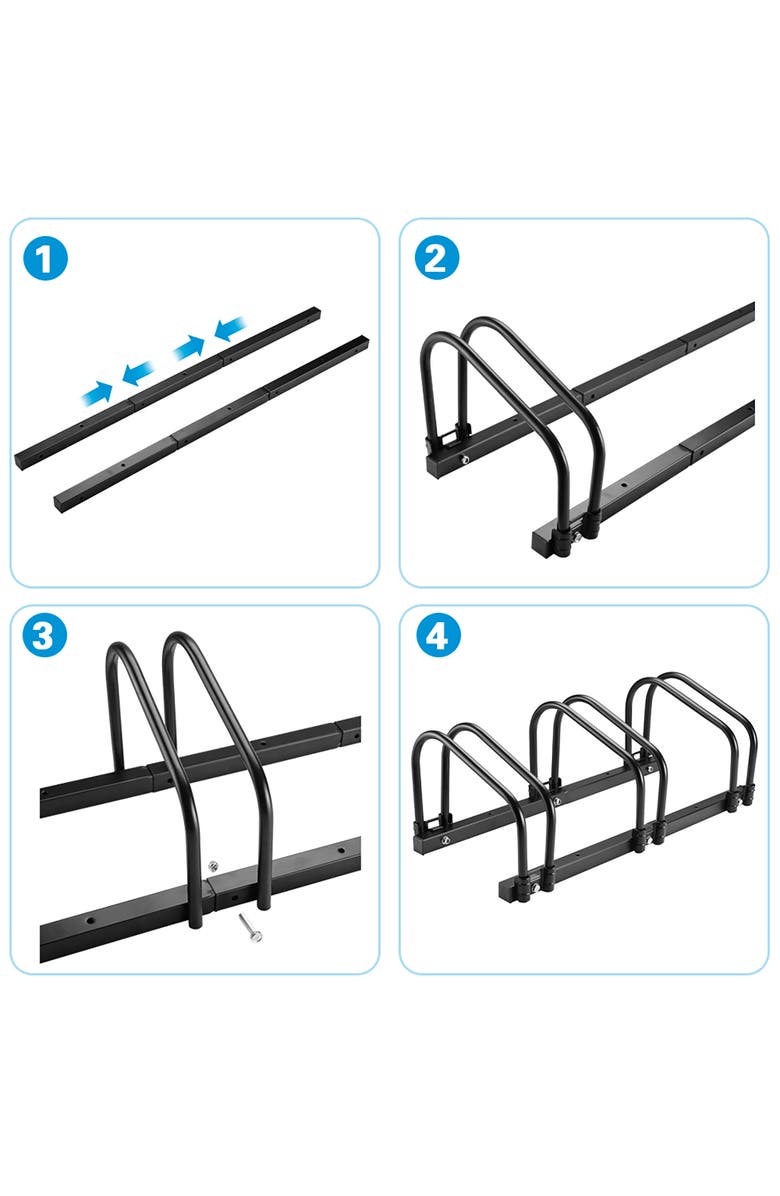 1

2

3

4