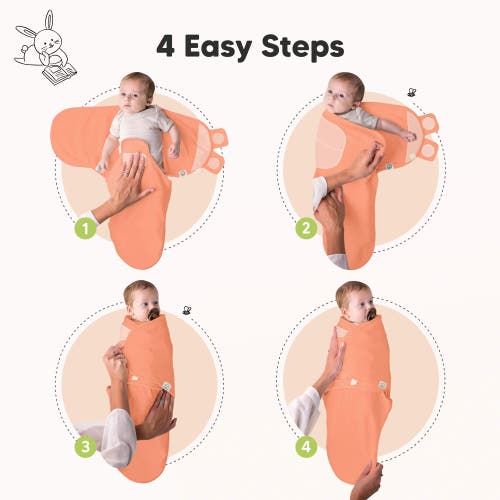 4 Easy Steps

1

2

3

4