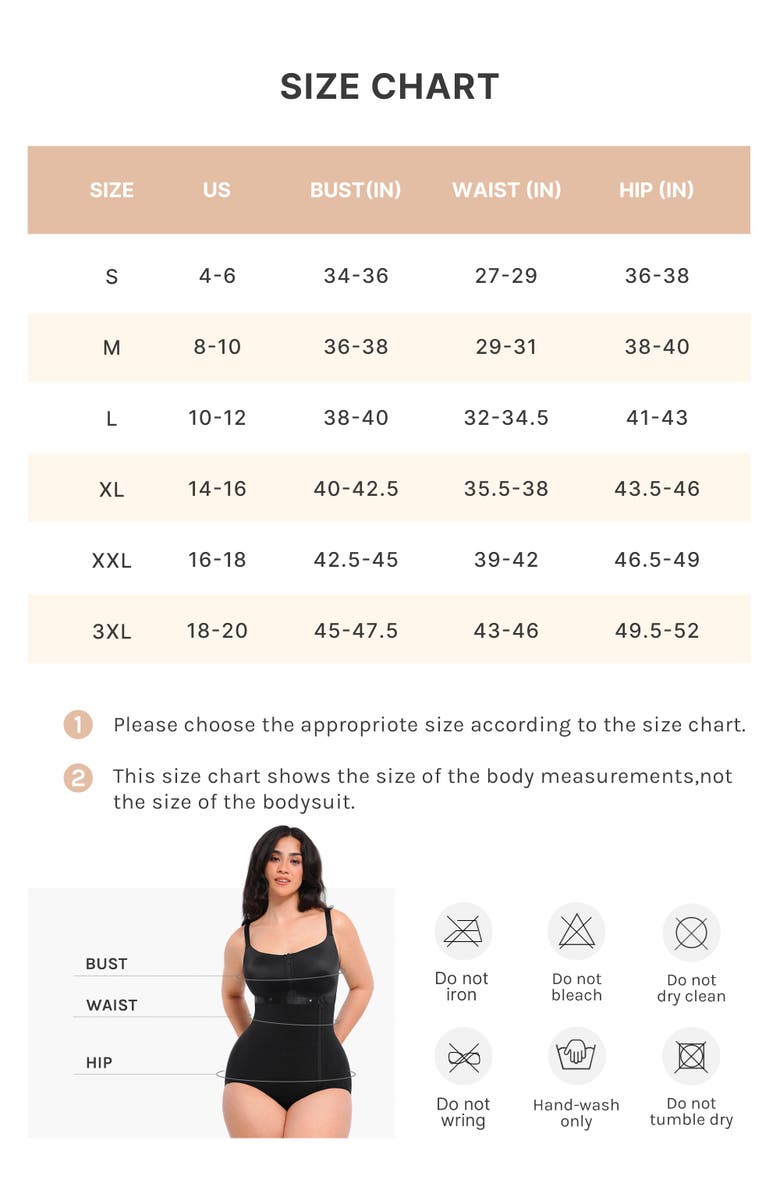 SIZE CHART

| SIZE | US | BUST(IN) | WAIST (IN) | HIP (IN) |
|---|---|---|---|---|
| S | 4-6 | 34-36 | 27-29 | 36-38 |
| M | 8-10 | 36-38 | 29-31 | 38-40 |
| L | 10-12 | 38-40 | 32-34.5 | 41-43 |
| XL | 14-16 | 40-42.5 | 35.5-38 | 43.5-46 |
| XXL | 16-18 | 42.5-45 | 39-42 | 46.5-49 |
| 3XL | 18-20 | 45-47.5 | 43-46 | 49.5-52 |

1 Please choose the appropriote size according to the size chart.

2 This size chart shows the size of the body measurements,not the size of the bodysuit.

BUST
WAIST
HIP

Do not iron
Do not bleach
Do not dry clean
Do not wring
Hand-wash only
Do not tumble dry