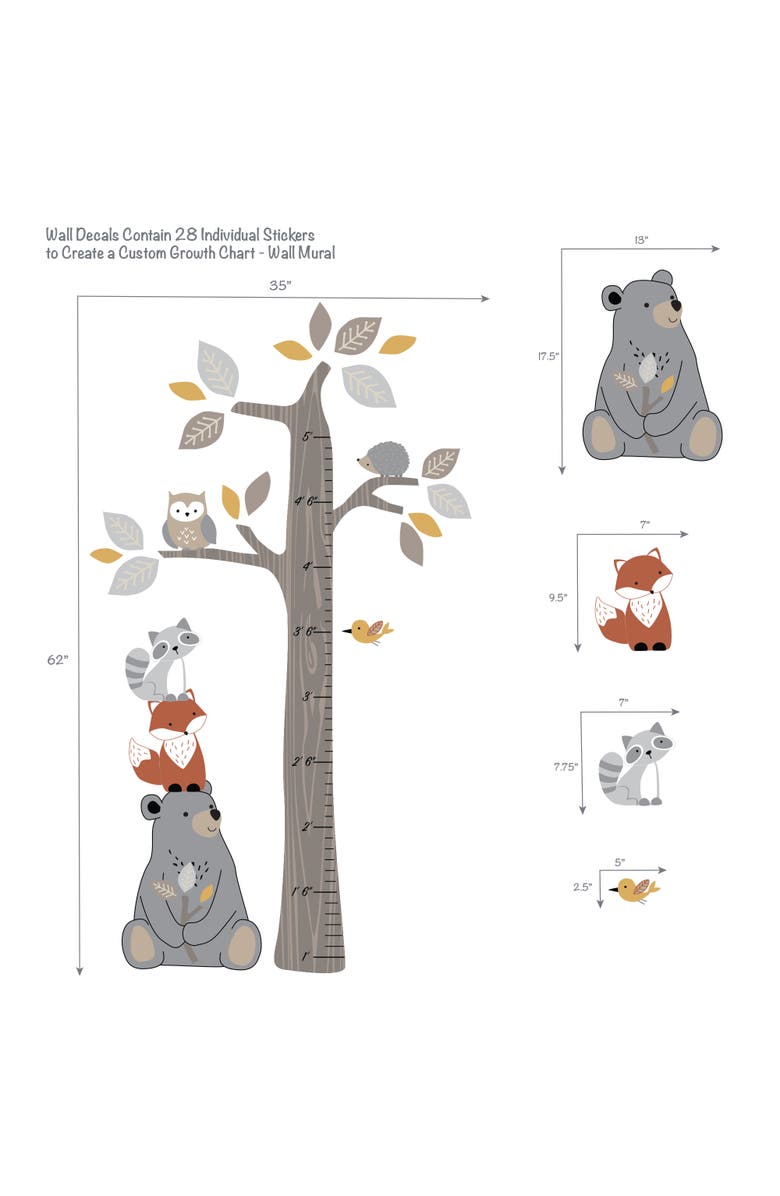 Wall Decals Contain 28 Individual Stickers to Create a Custom Growth Chart - Wall Mural

35"

62"

5'
4' 6"
4'
3' 6"
3'
2' 6"
2'
1' 6"
1'

13"
17.5"

7"
9.5"

7"
7.75"

5"
2.5"