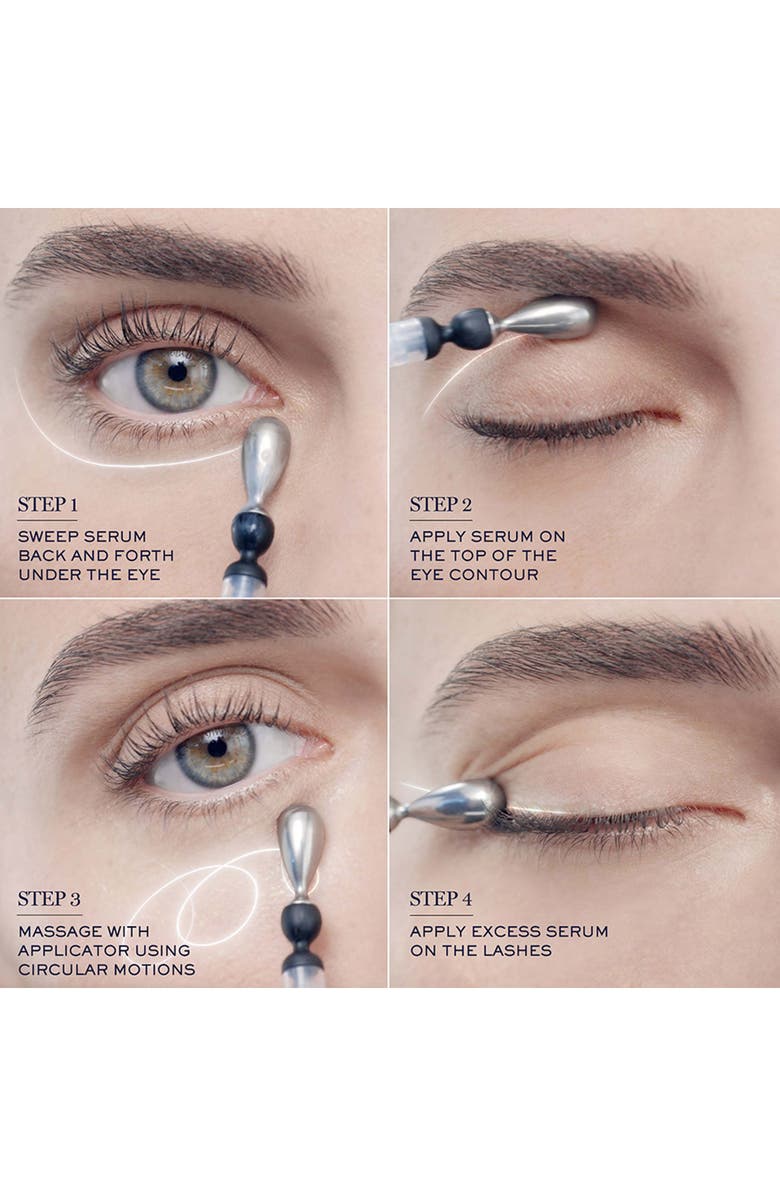 STEP 1
SWEEP SERUM BACK AND FORTH UNDER THE EYE

STEP 2
APPLY SERUM ON THE TOP OF THE EYE CONTOUR

STEP 3
MASSAGE WITH APPLICATOR USING CIRCULAR MOTIONS

STEP 4
APPLY EXCESS SERUM ON THE LASHES