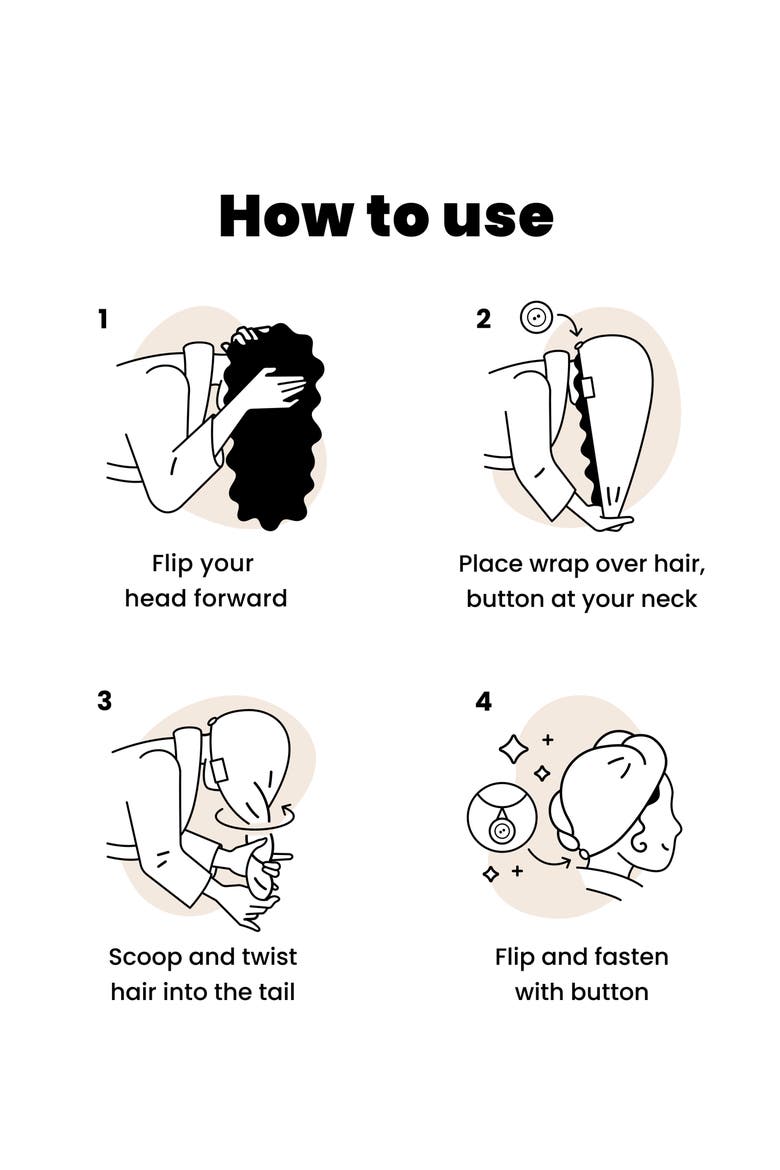 How to use

1

Flip your head forward

2

Place wrap over hair, button at your neck

3

Scoop and twist hair into the tail

4

Flip and fasten with button