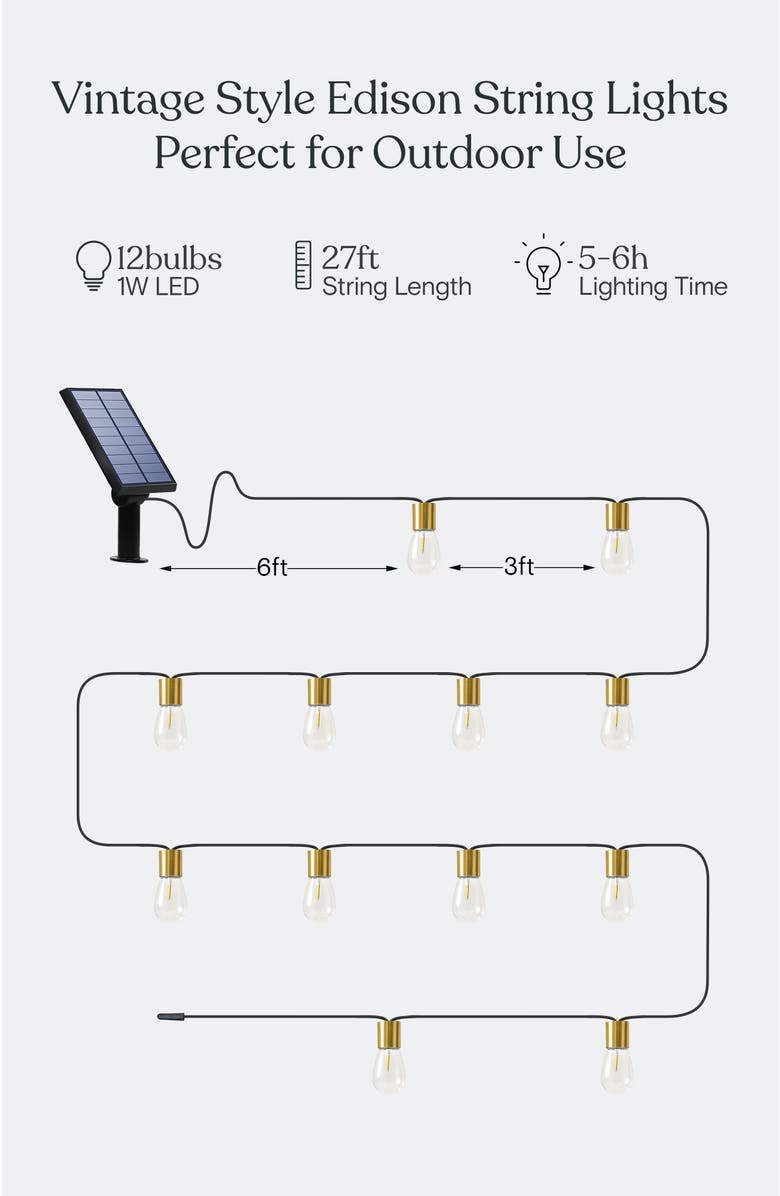 Vintage Style Edison String Lights
Perfect for Outdoor Use

12bulbs
1W LED

27ft
String Length

5-6h
Lighting Time

6ft

3ft