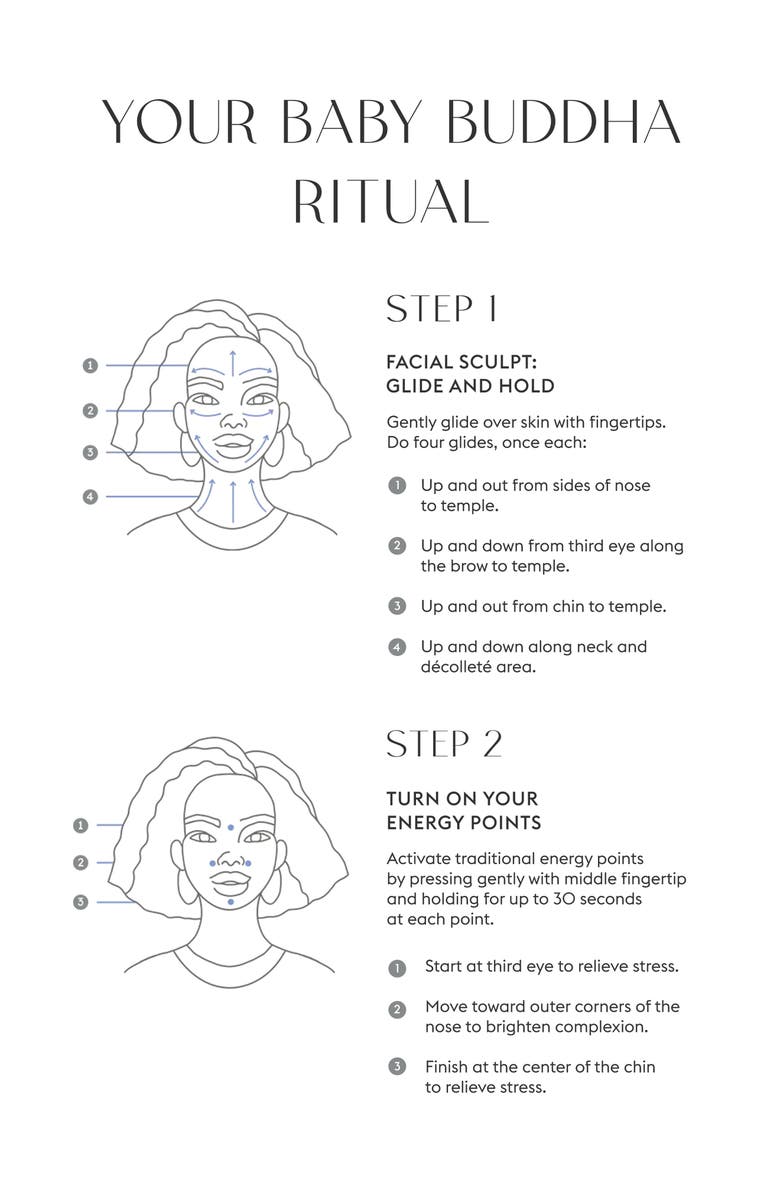 YOUR BABY BUDDHA RITUAL

1
2
3
4

STEP 1

FACIAL SCULPT: GLIDE AND HOLD

Gently glide over skin with fingertips. Do four glides, once each:

1 Up and out from sides of nose to temple.

2 Up and down from third eye along the brow to temple.

3 Up and out from chin to temple.

4 Up and down along neck and décolleté area.

1
2
3

STEP 2

TURN ON YOUR ENERGY POINTS

Activate traditional energy points by pressing gently with middle fingertip and holding for up to 30 seconds at each point.

1 Start at third eye to relieve stress.

2 Move toward outer corners of the nose to brighten complexion.

3 Finish at the center of the chin to relieve stress.