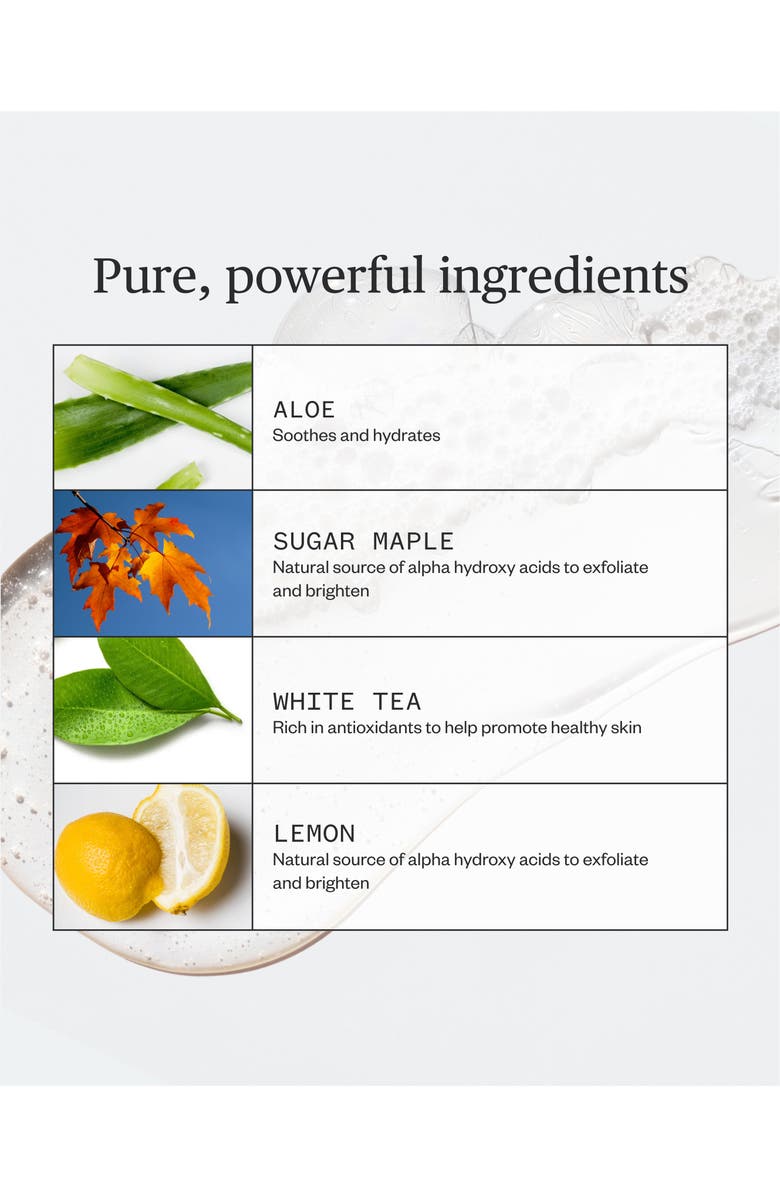 Pure, powerful ingredients

ALOE
Soothes and hydrates

SUGAR MAPLE
Natural source of alpha hydroxy acids to exfoliate and brighten

WHITE TEA
Rich in antioxidants to help promote healthy skin

LEMON
Natural source of alpha hydroxy acids to exfoliate and brighten